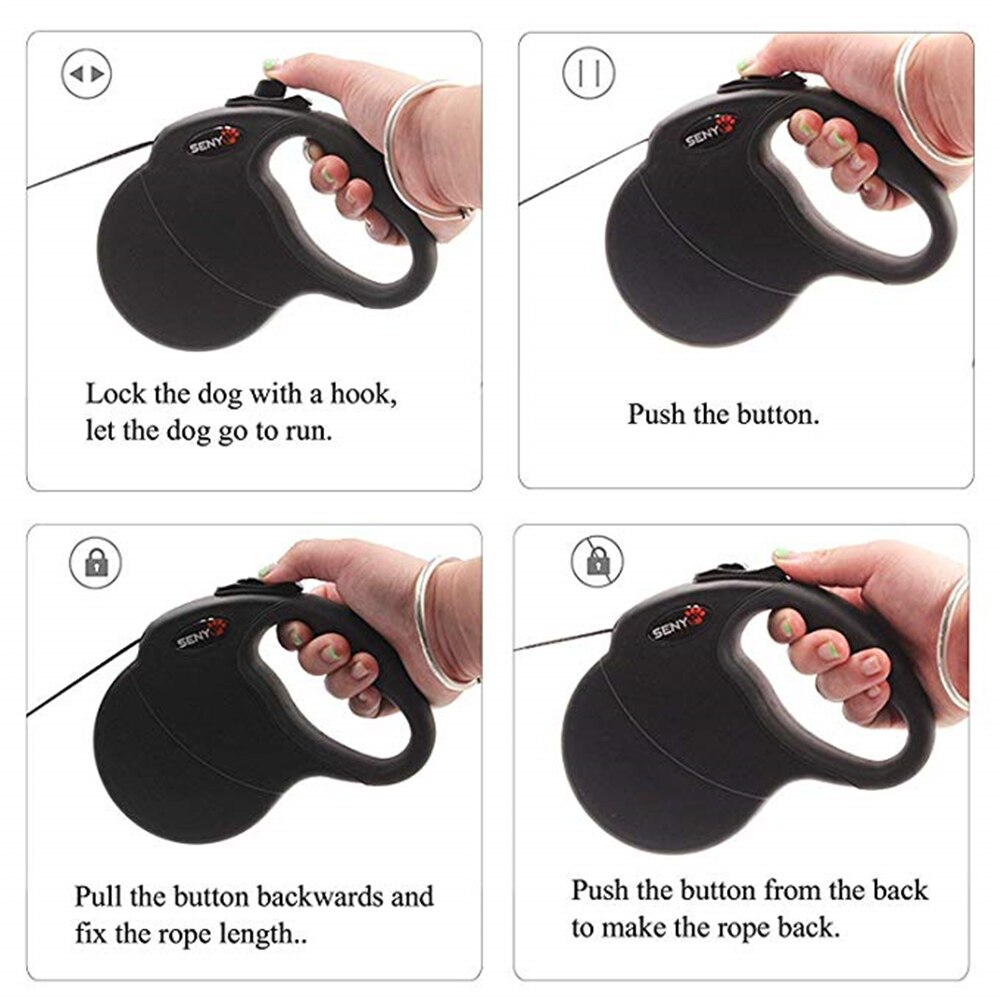 SENY

Lock the dog with a hook, let the dog go to run.

SENY

Push the button.

SENY

Pull the button backwards and fix the rope length..

SENY

Push the button from the back to make the rope back.