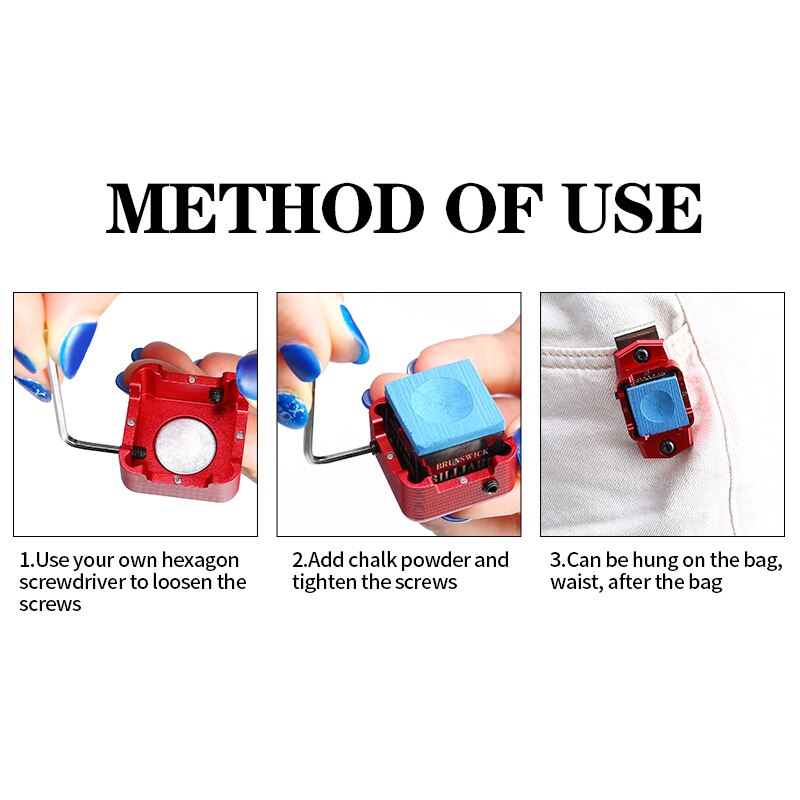 METHOD OF USE

BRUNSWICK BILLIARD

1.Use your own hexagon screwdriver to loosen the screws

2.Add chalk powder and tighten the screws

3.Can be hung on the bag, waist, after the bag