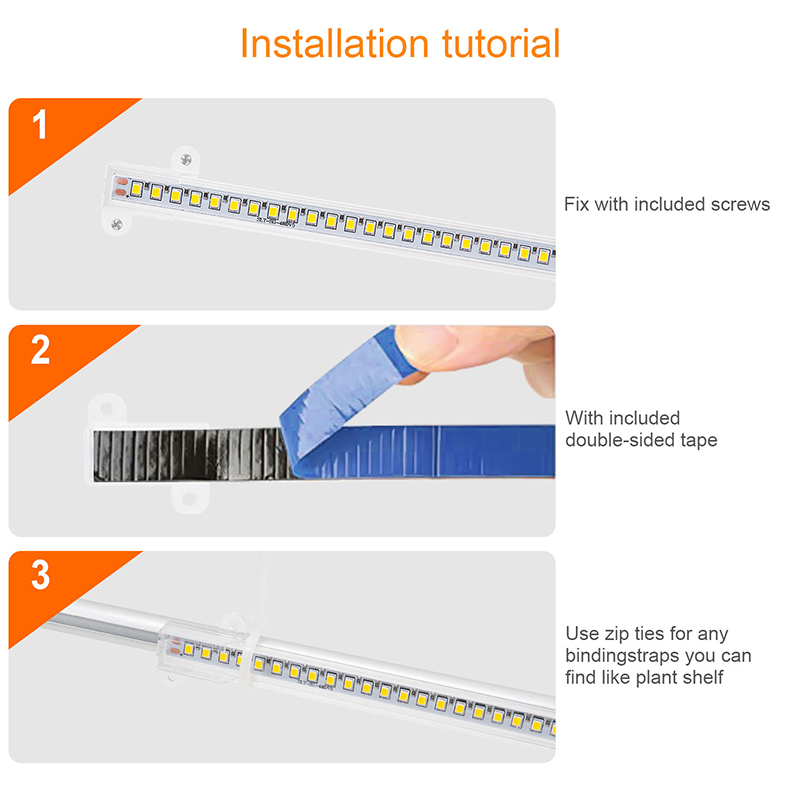 Installation tutorial

1

Fix with included screws

2

With included double-sided tape

3

Use zip ties for any bindingstraps you can find like plant shelf