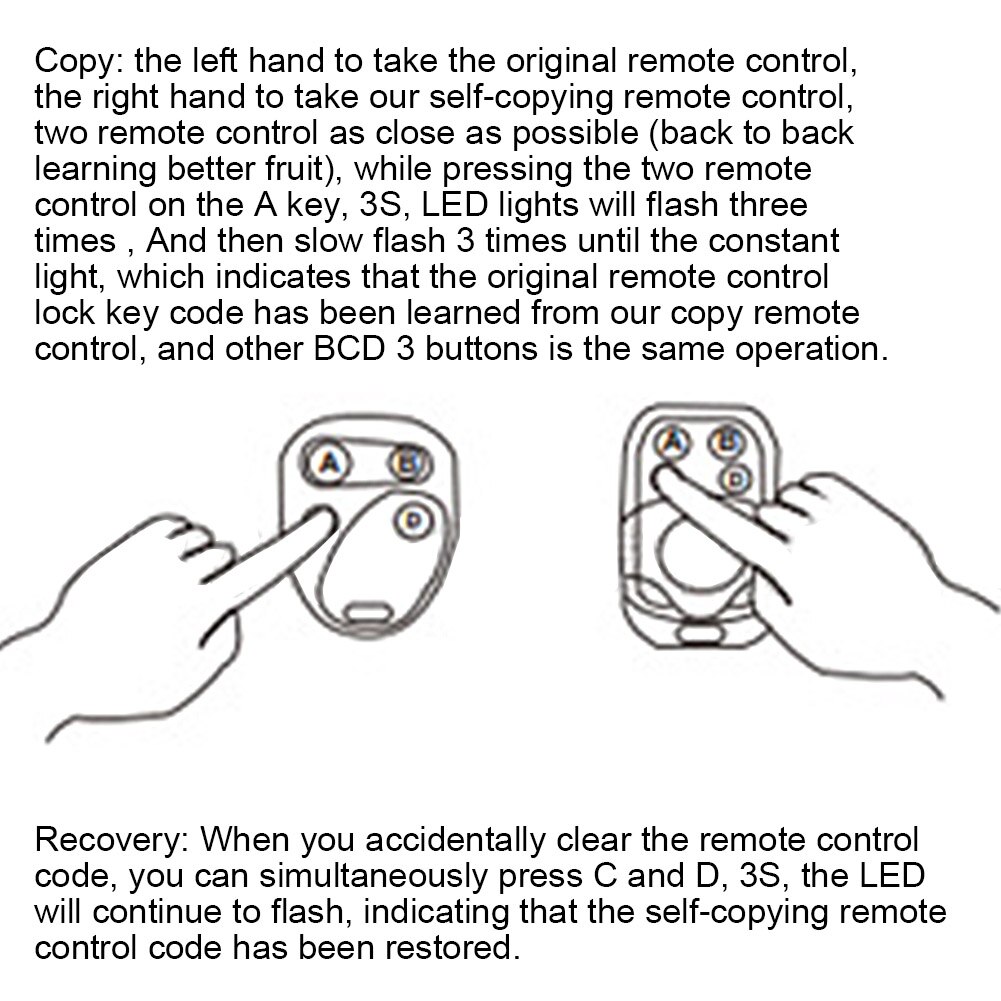 Copy: the left hand to take the original remote control, the right hand to take our self-copying remote control, two remote control as close as possible (back to back learning better fruit), while pressing the two remote control on the A key, 3S, LED lights will flash three times , And then slow flash 3 times until the constant light, which indicates that the original remote control lock key code has been learned from our copy remote control, and other BCD 3 buttons is the same operation.

A B D

A B D

Recovery: When you accidentally clear the remote control code, you can simultaneously press C and D, 3S, the LED will continue to flash, indicating that the self-copying remote control code has been restored.