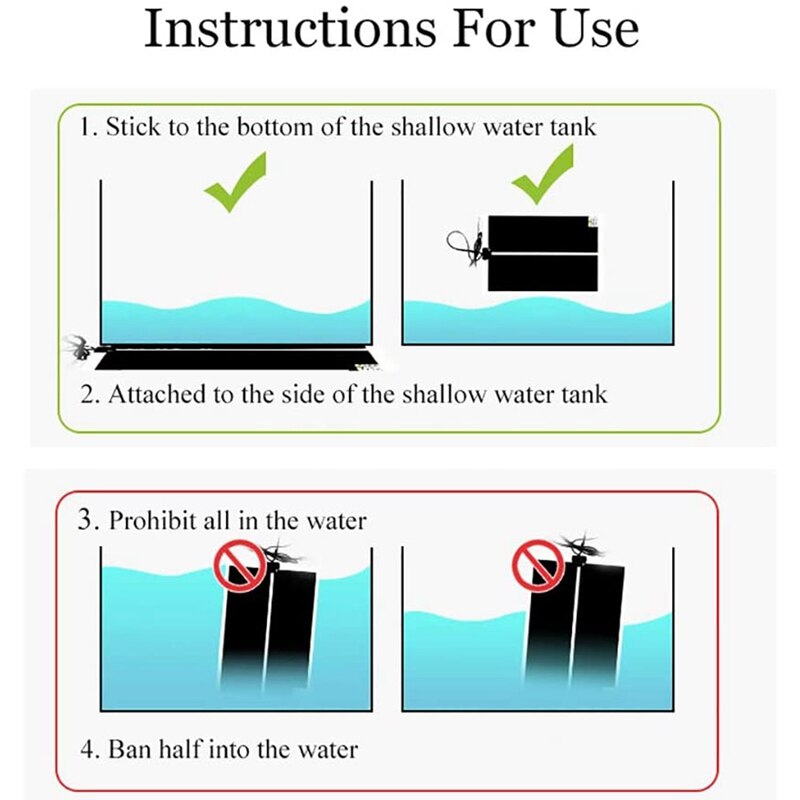 Instructions For Use

1. Stick to the bottom of the shallow water tank

2. Attached to the side of the shallow water tank

3. Prohibit all in the water

4. Ban half into the water