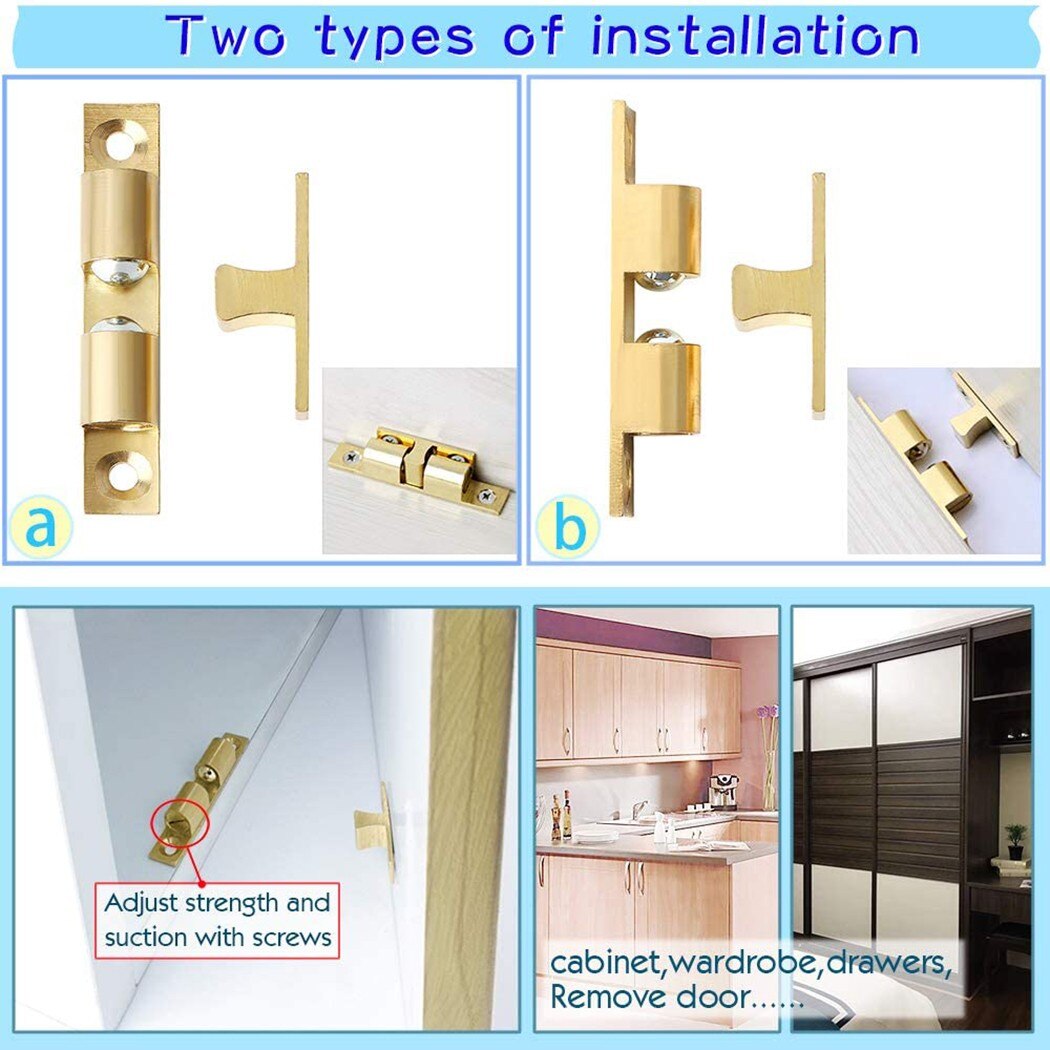 Two types of installation

a

b

Adjust strength and suction with screws

cabinet,wardrobe,drawers, Remove door......