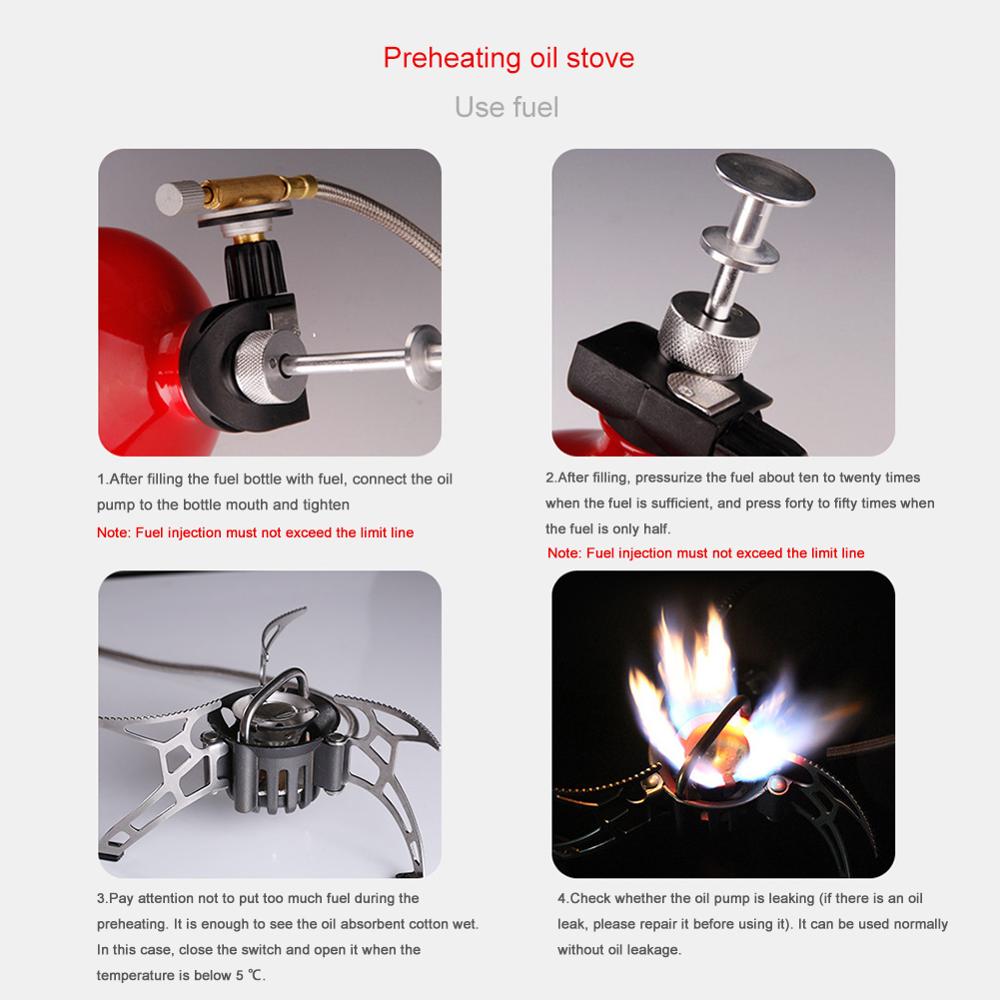 Preheating oil stove

Use fuel

1.After filling the fuel bottle with fuel, connect the oil pump to the bottle mouth and tighten

Note: Fuel injection must not exceed the limit line

2.After filling, pressurize the fuel about ten to twenty times when the fuel is sufficient, and press forty to fifty times when the fuel is only half.

Note: Fuel injection must not exceed the limit line

3.Pay attention not to put too much fuel during the preheating. It is enough to see the oil absorbent cotton wet. In this case, close the switch and open it when the temperature is below 5 ℃.

4.Check whether the oil pump is leaking (if there is an oil leak, please repair it before using it). It can be used normally without oil leakage.