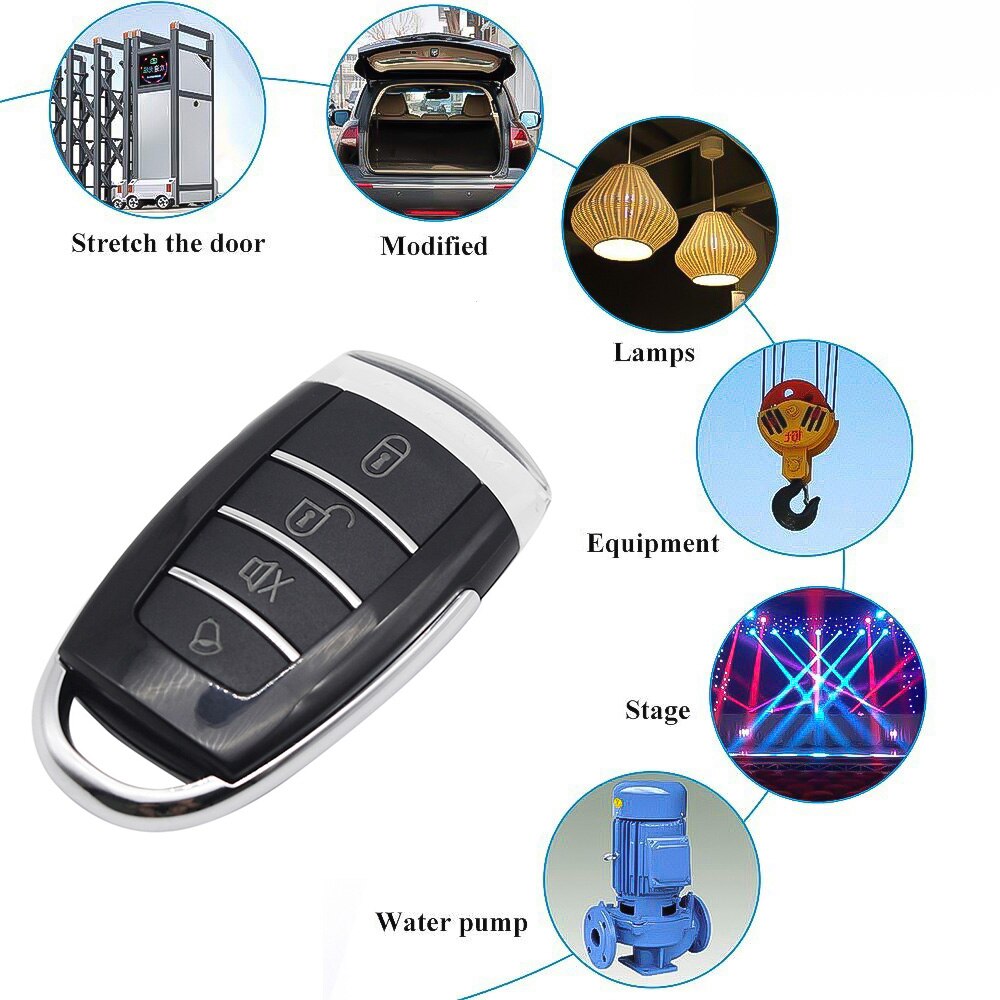 Stretch the door
Modified
Lamps
Equipment
Stage
Water pump