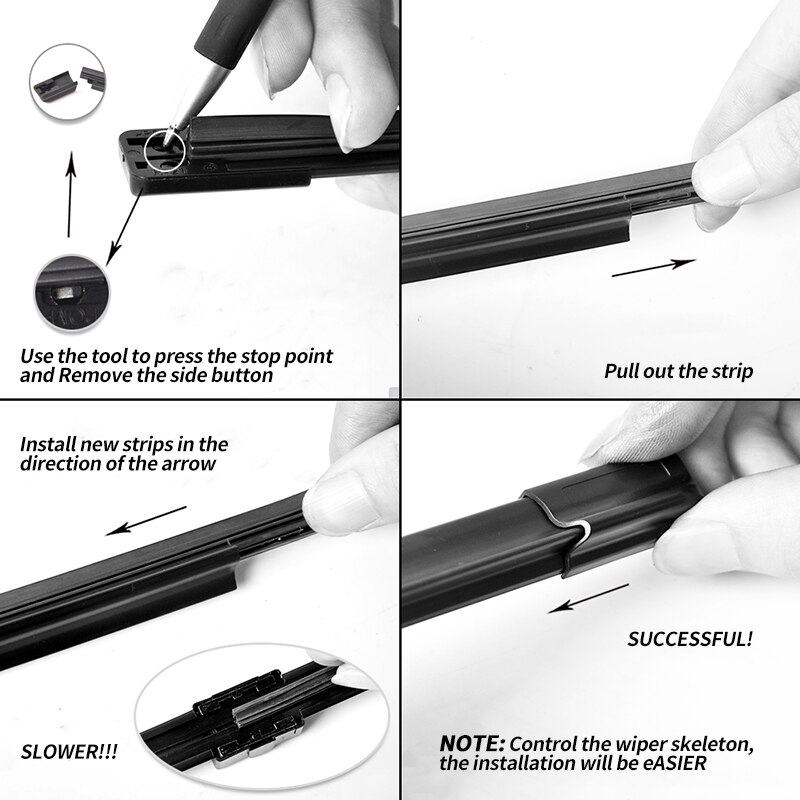 Use the tool to press the stop point and Remove the side button

Pull out the strip

Install new strips in the direction of the arrow

SLOWER!!!

SUCCESSFUL!

NOTE: Control the wiper skeleton, the installation will be eASIER