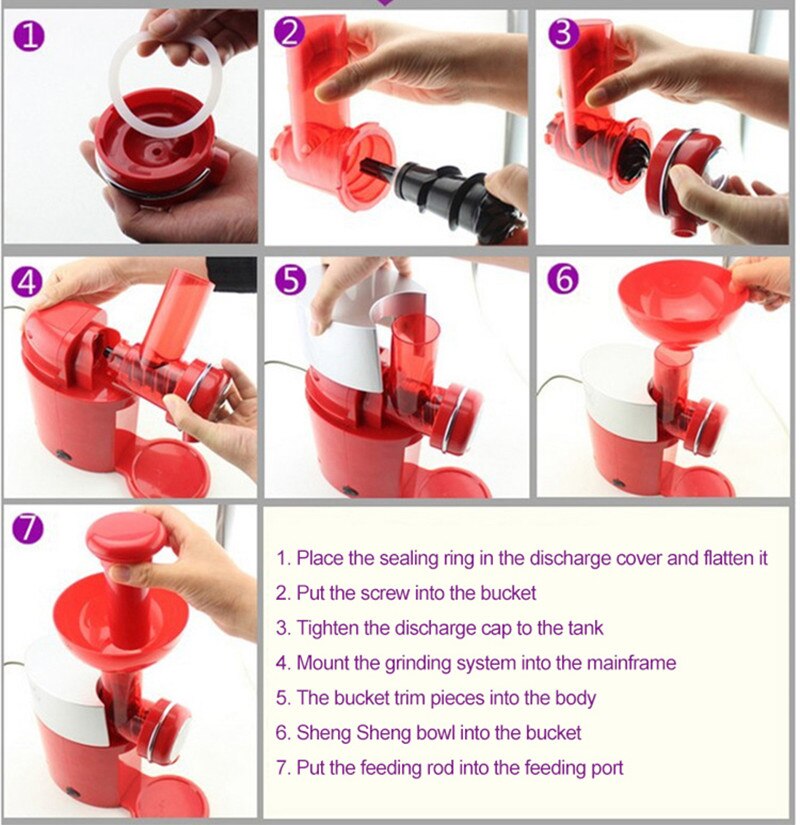 1

2

3

4

5

6

7

1. Place the sealing ring in the discharge cover and flatten it
2. Put the screw into the bucket
3. Tighten the discharge cap to the tank
4. Mount the grinding system into the mainframe
5. The bucket trim pieces into the body
6. Sheng Sheng bowl into the bucket
7. Put the feeding rod into the feeding port