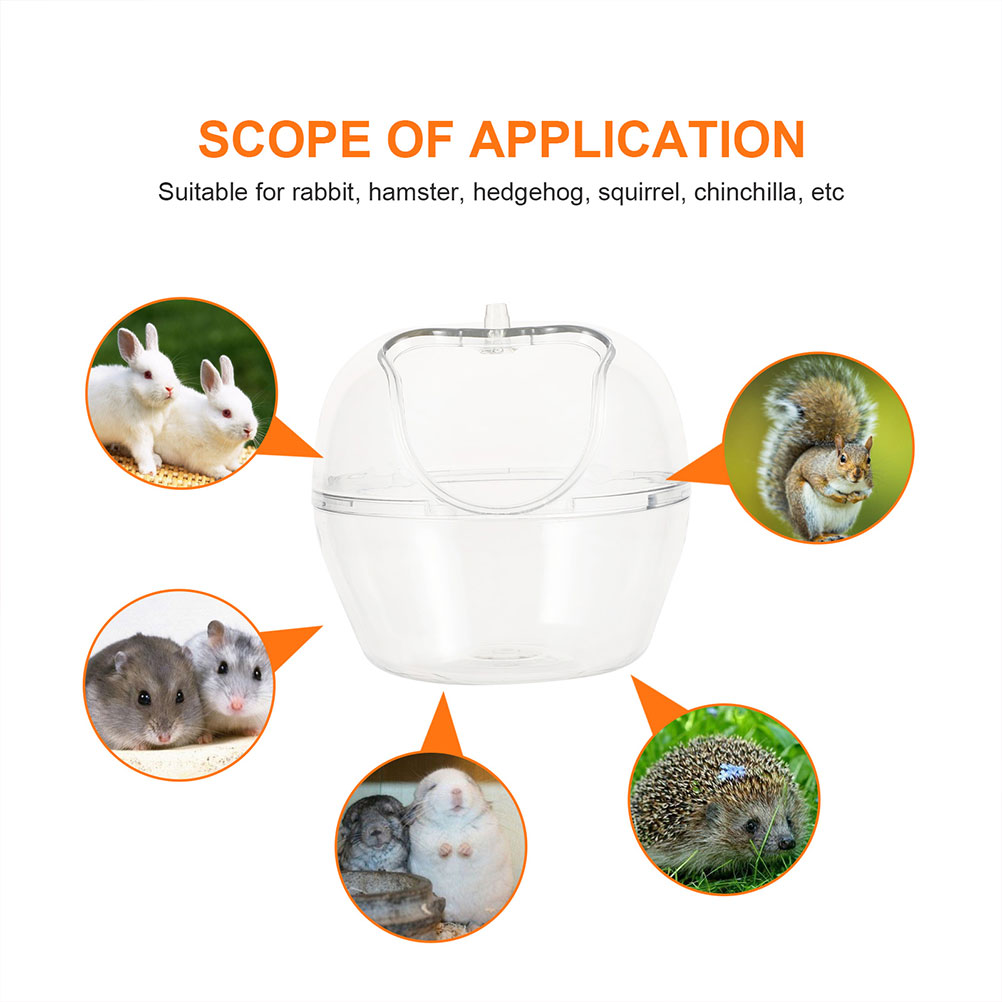 SCOPE OF APPLICATION

Suitable for rabbit, hamster, hedgehog, squirrel, chinchilla, etc