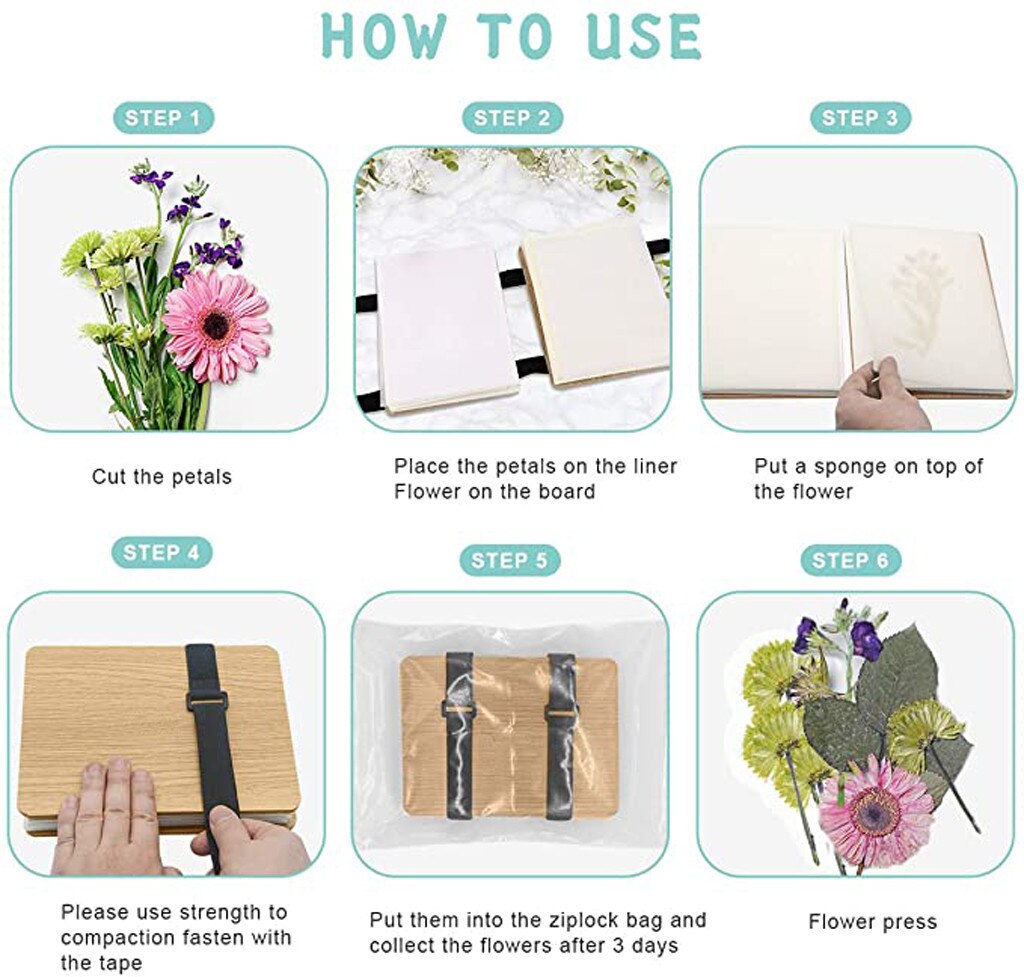 HOW TO USE

STEP 1

Cut the petals

STEP 2

Place the petals on the liner
Flower on the board

STEP 3

Put a sponge on top of the flower

STEP 4

Please use strength to compaction fasten with the tape

STEP 5

Put them into the ziplock bag and collect the flowers after 3 days

STEP 6

Flower press