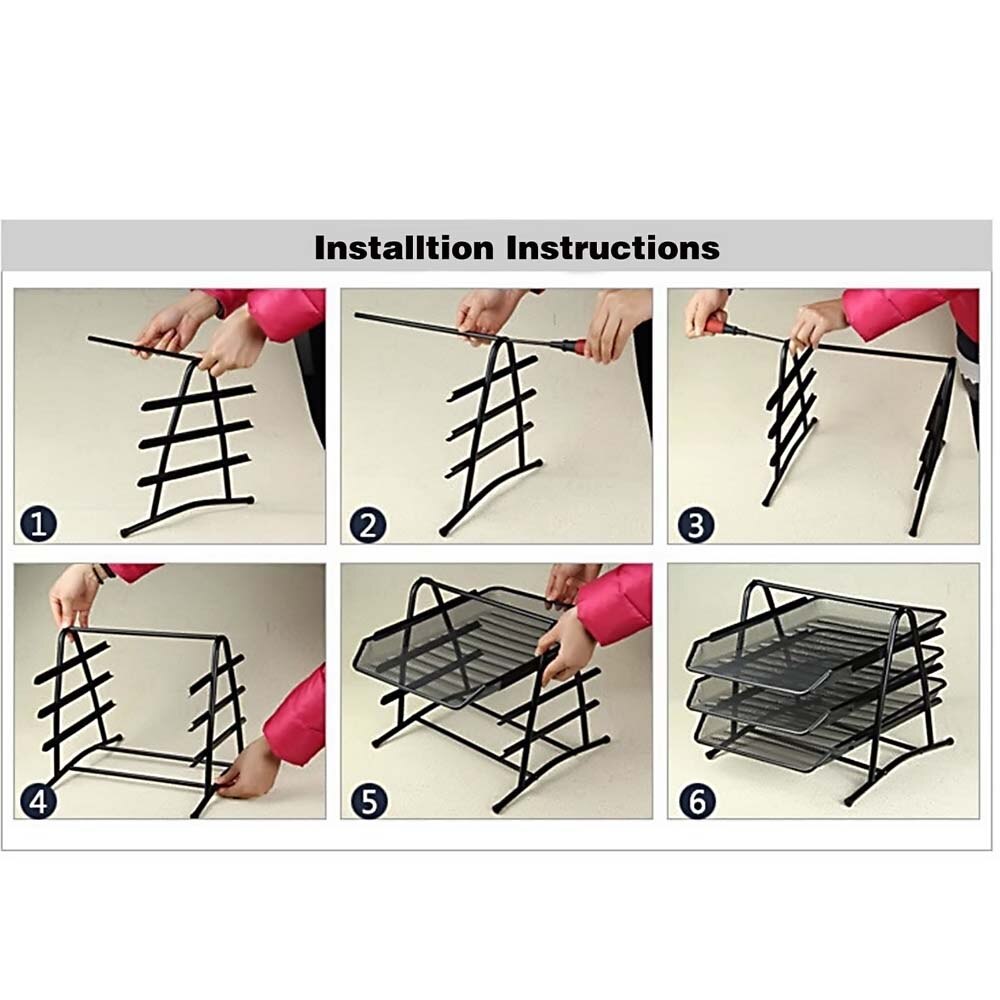 Installtion Instructions

1

2

3

4

5

6