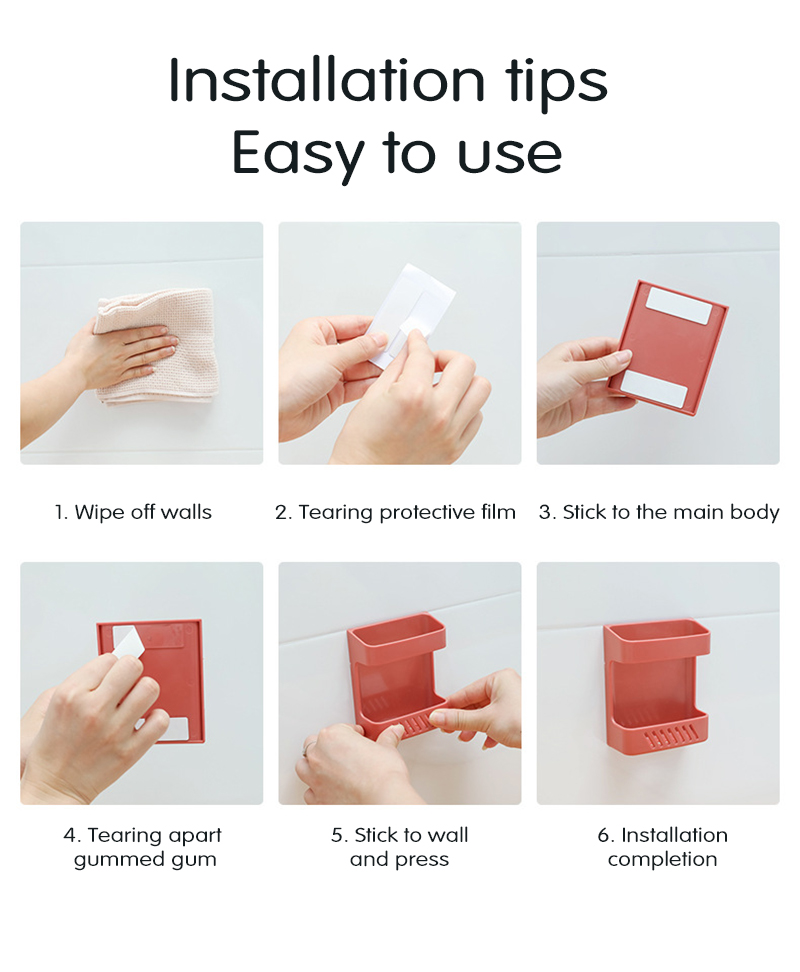 Installation tips
Easy to use

1. Wipe off walls

2. Tearing protective film

3. Stick to the main body

4. Tearing apart gummed gum

5. Stick to wall and press

6. Installation completion