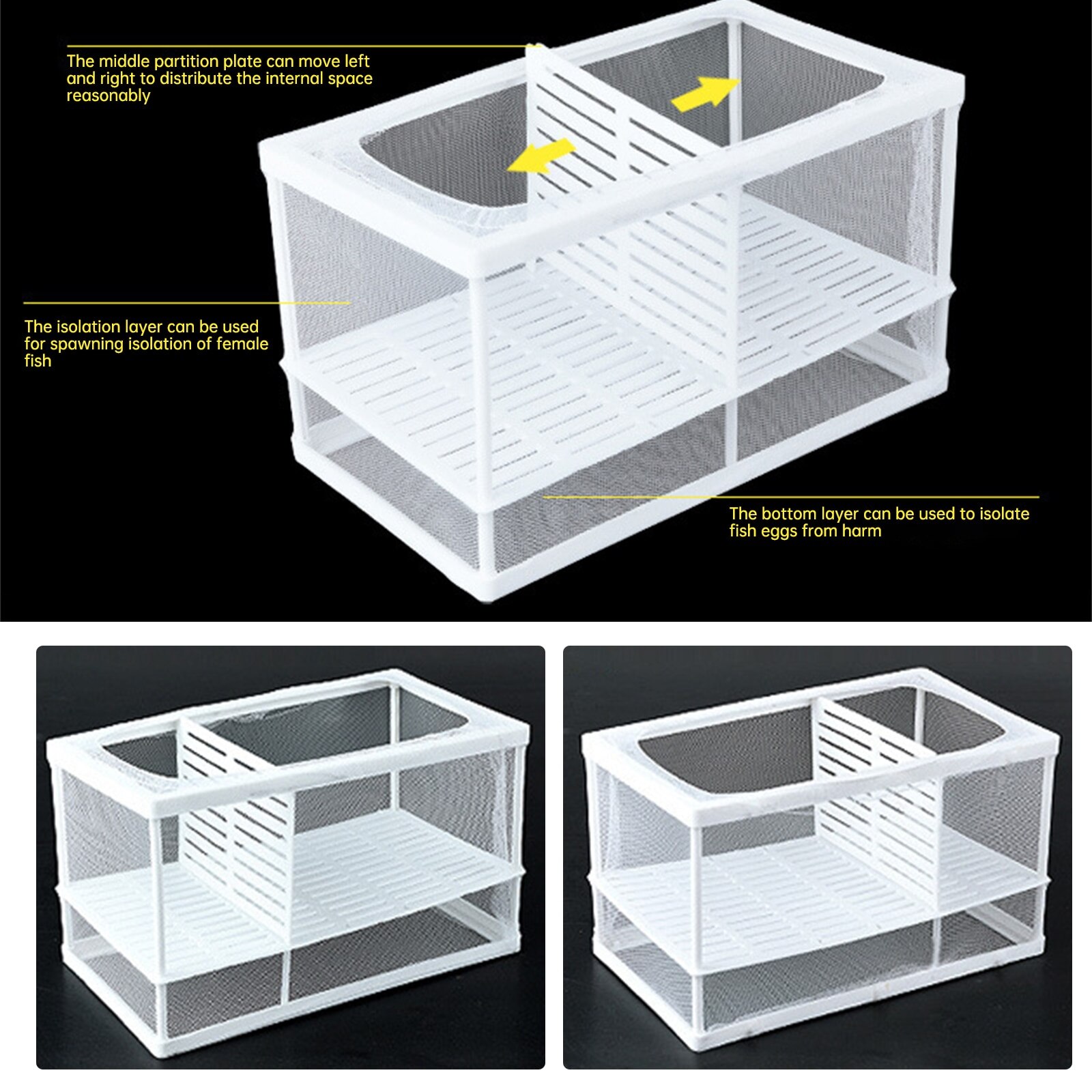 The middle partition plate can move left and right to distribute the internal space reasonably

The isolation layer can be used for spawning isolation of female fish

The bottom layer can be used to isolate fish eggs from harm