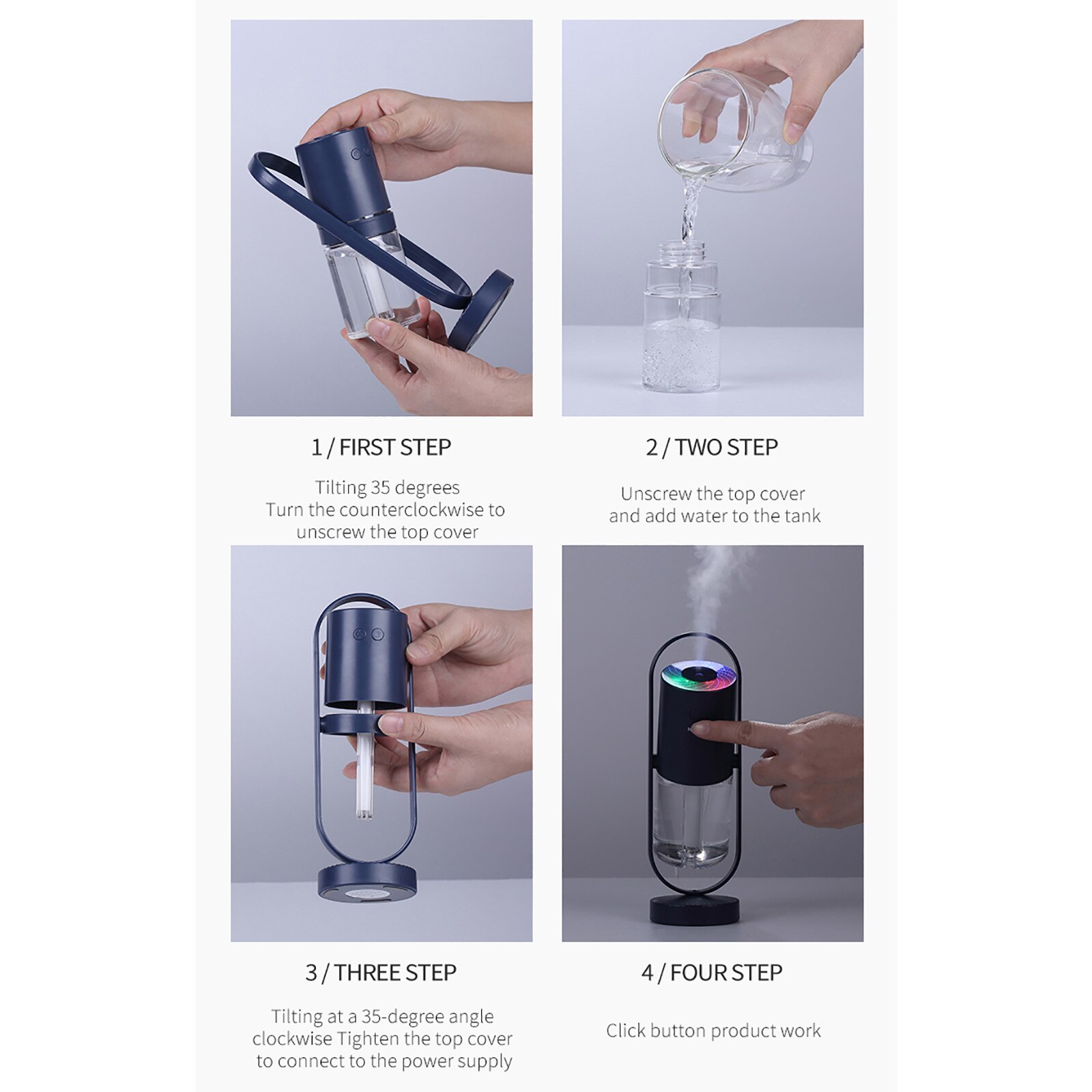 1 / FIRST STEP

Tilting 35 degrees
Turn the counterclockwise to unscrew the top cover

2 / TWO STEP

Unscrew the top cover and add water to the tank

3 / THREE STEP

Tilting at a 35-degree angle clockwise Tighten the top cover to connect to the power supply

4 / FOUR STEP

Click button product work