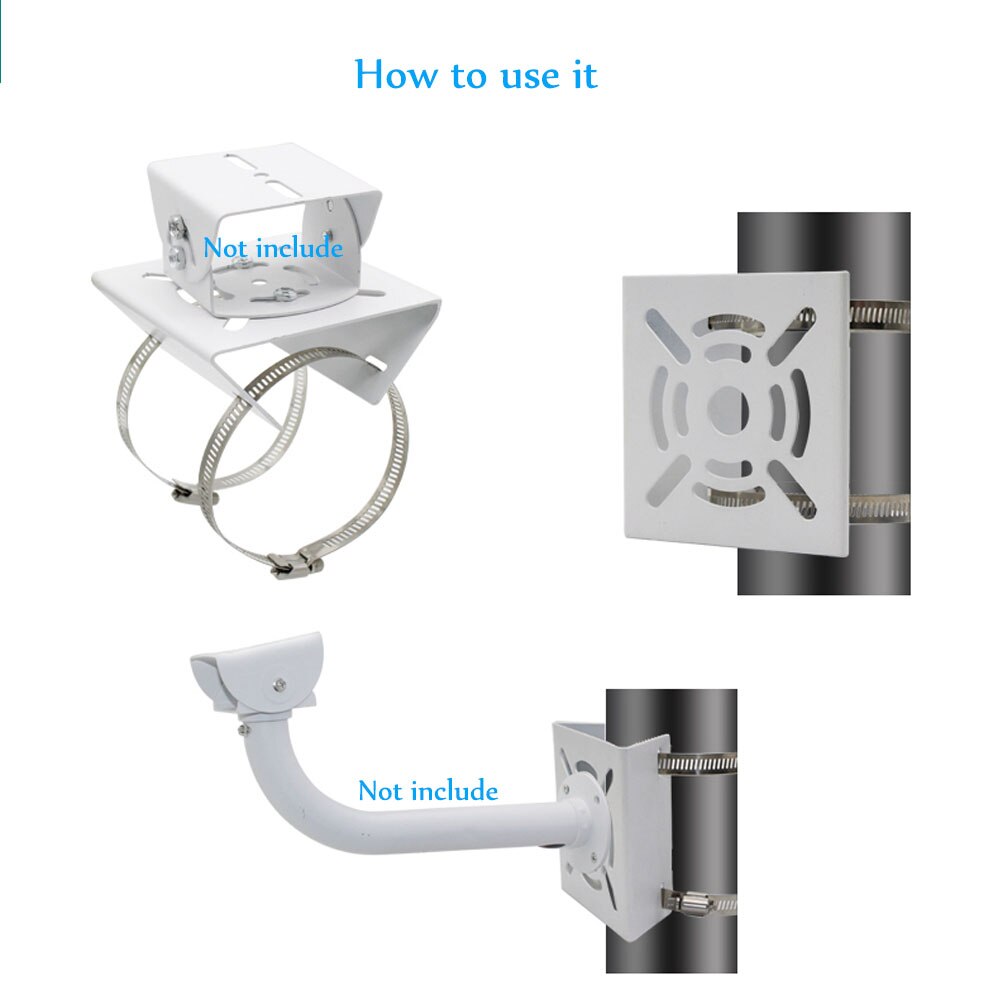 How to use it

Not include

Not include