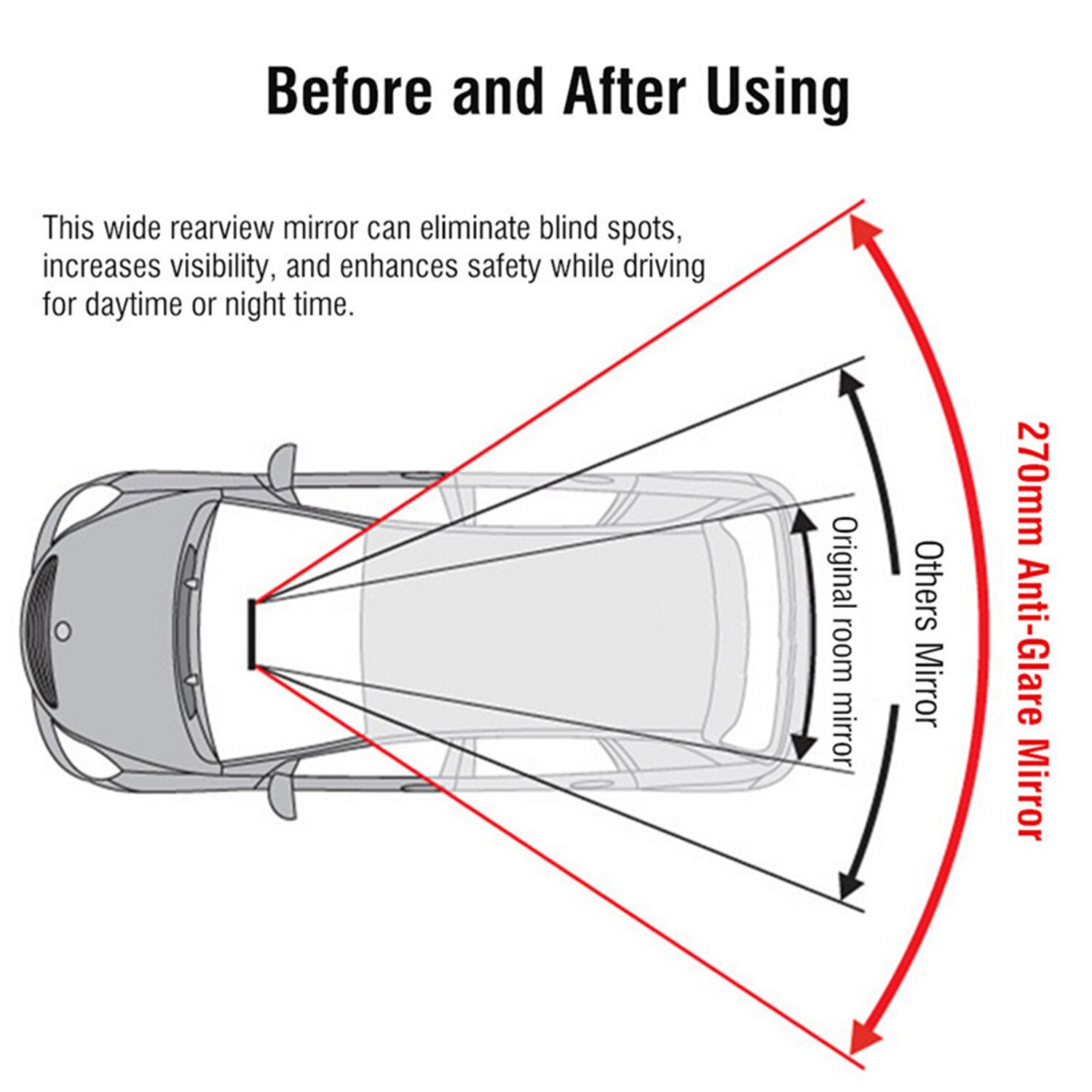 Before and After Using

This wide rearview mirror can eliminate blind spots, increases visibility, and enhances safety while driving for daytime or night time.

Original room mirror

Others Mirror

270mm Anti-Glare Mirror