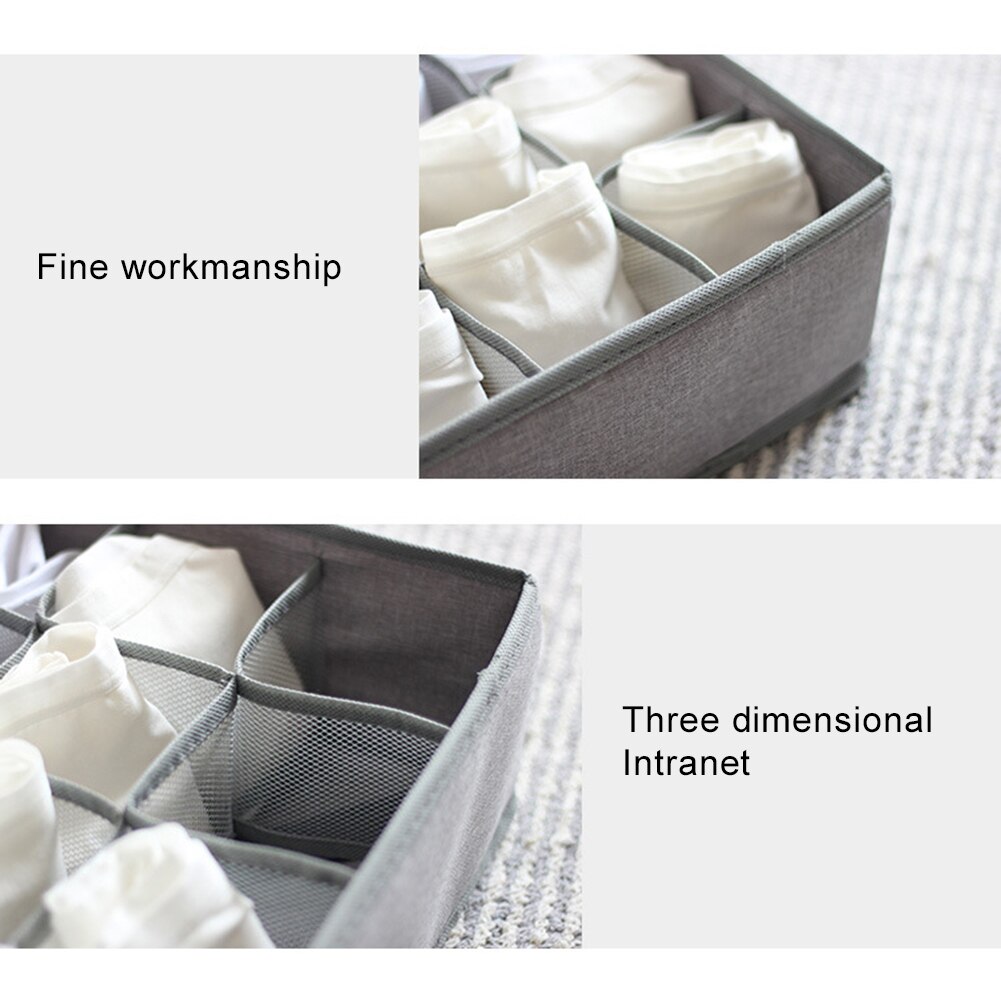 Fine workmanship

Three dimensional
Intranet