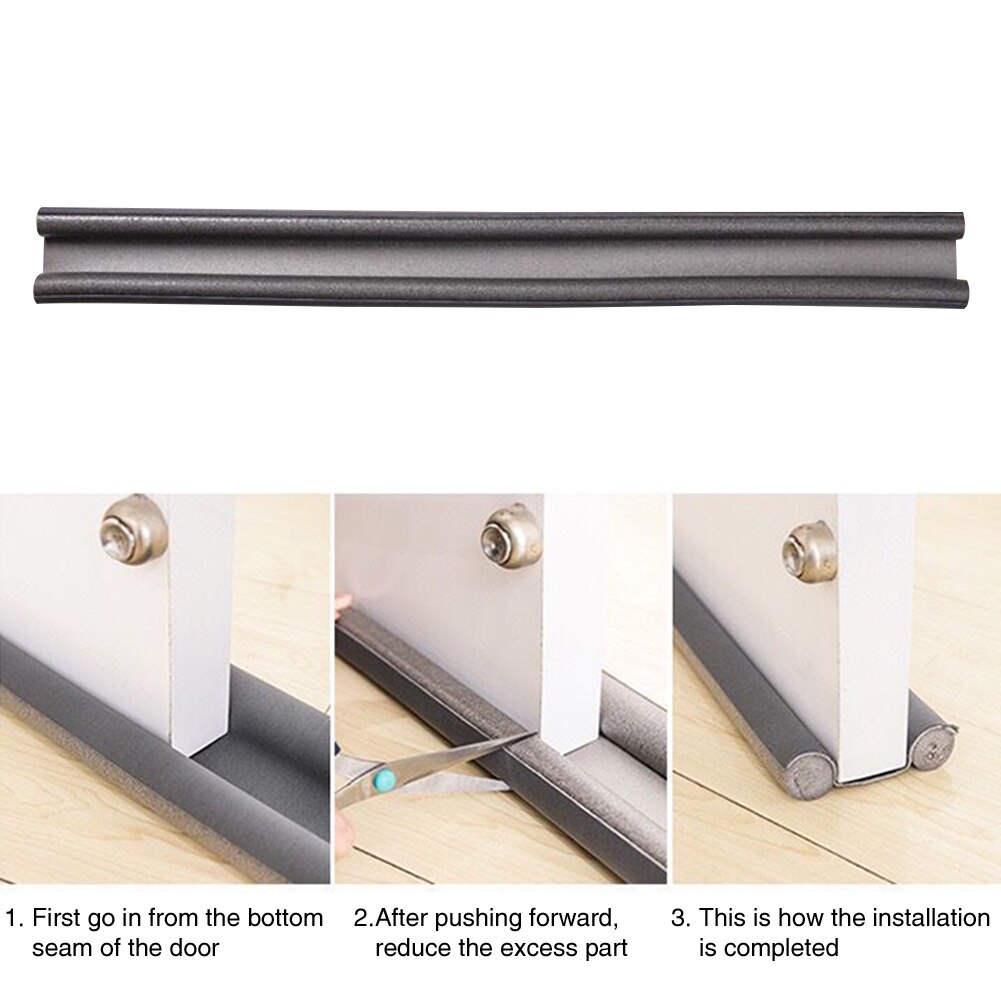 1. First go in from the bottom seam of the door

2.After pushing forward, reduce the excess part

3. This is how the installation is completed