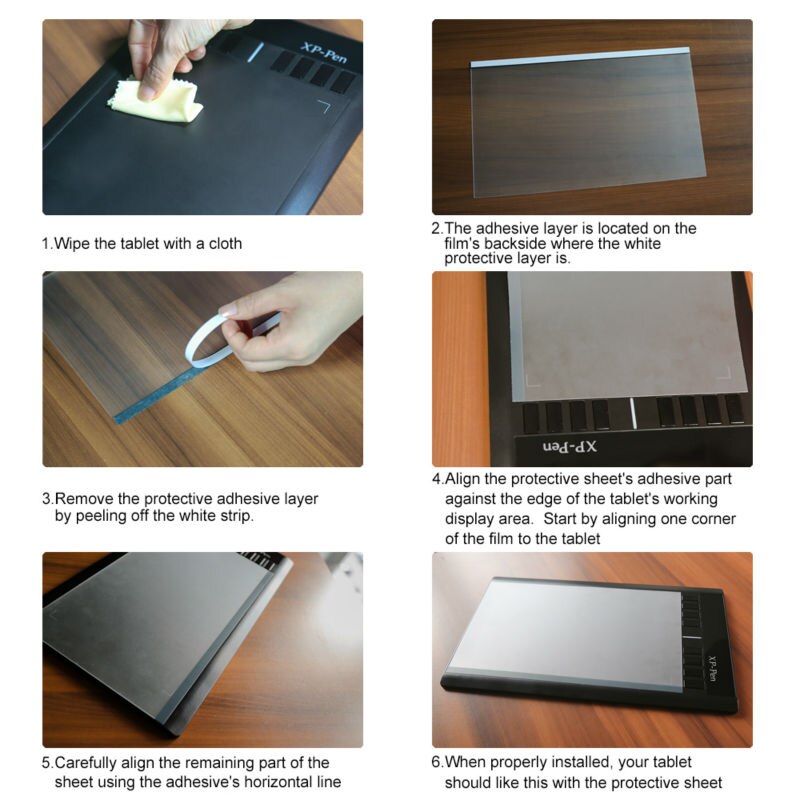 XP-Pen

1.Wipe the tablet with a cloth

2.The adhesive layer is located on the film's backside where the white protective layer is.

3.Remove the protective adhesive layer by peeling off the white strip.

XP-Pen

4.Align the protective sheet's adhesive part against the edge of the tablet's working display area. Start by aligning one corner of the film to the tablet

5.Carefully align the remaining part of the sheet using the adhesive's horizontal line

XP-Pen

6.When properly installed, your tablet should like this with the protective sheet