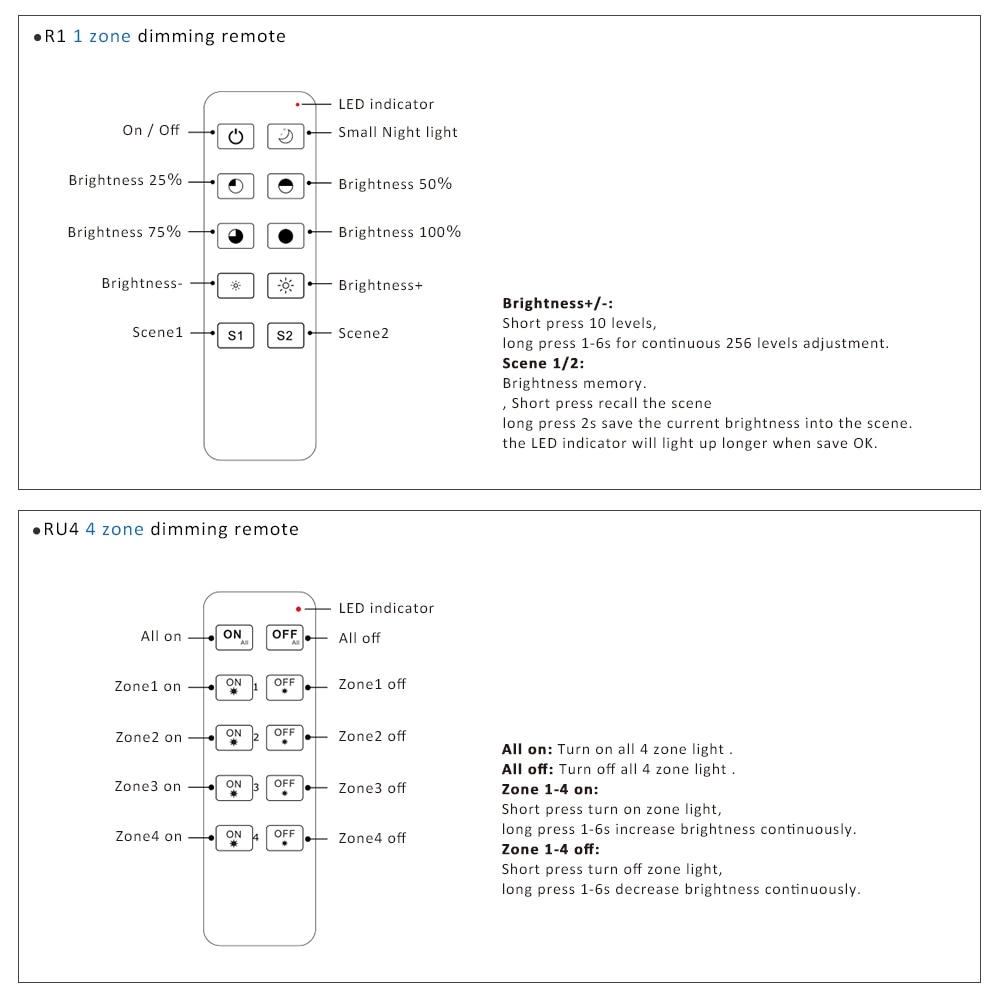 ●R1 1 zone dimming remote

LED indicator
On / Off
Small Night light
Brightness 25%
Brightness 50%
Brightness 75%
Brightness 100%
Brightness-
Brightness+
Scene1
S1
S2
Scene2

**Brightness+/-:**
Short press 10 levels,
long press 1-6s for continuous 256 levels adjustment.
**Scene 1/2:**
Brightness memory.
, Short press recall the scene
long press 2s save the current brightness into the scene.
the LED indicator will light up longer when save OK.

●RU4 4 zone dimming remote

LED indicator
All on
ON All
OFF All
All off
Zone1 on
ON 1
OFF
Zone1 off
Zone2 on
ON 2
OFF
Zone2 off
Zone3 on
ON 3
OFF
Zone3 off
Zone4 on
ON 4
OFF
Zone4 off

**All on:** Turn on all 4 zone light .
**All off:** Turn off all 4 zone light .
**Zone 1-4 on:**
Short press turn on zone light,
long press 1-6s increase brightness continuously.
**Zone 1-4 off:**
Short press turn off zone light,
long press 1-6s decrease brightness continuously.