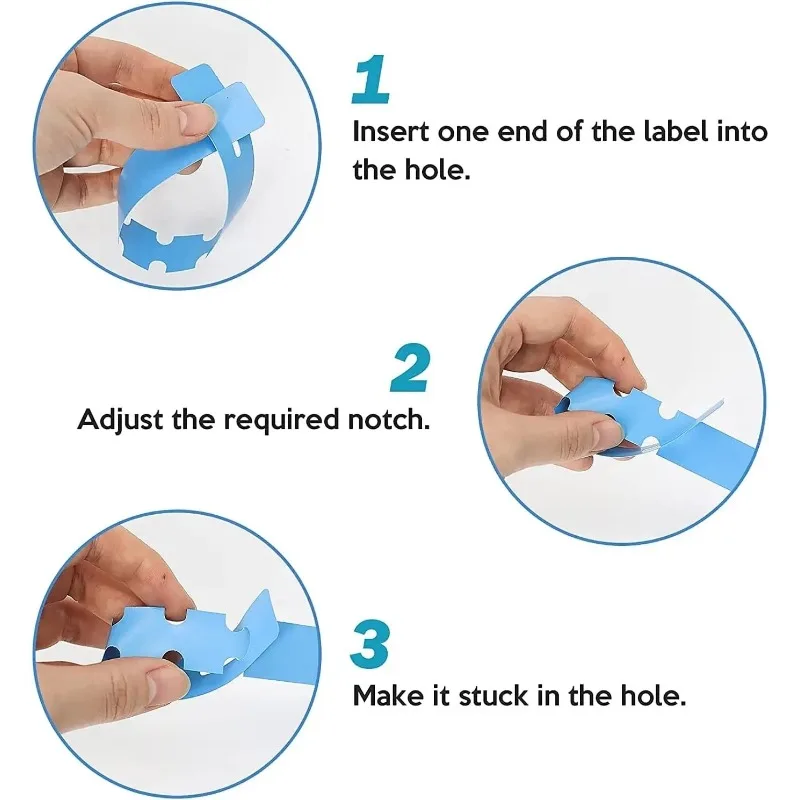 1

Insert one end of the label into the hole.

2

Adjust the required notch.

3

Make it stuck in the hole.