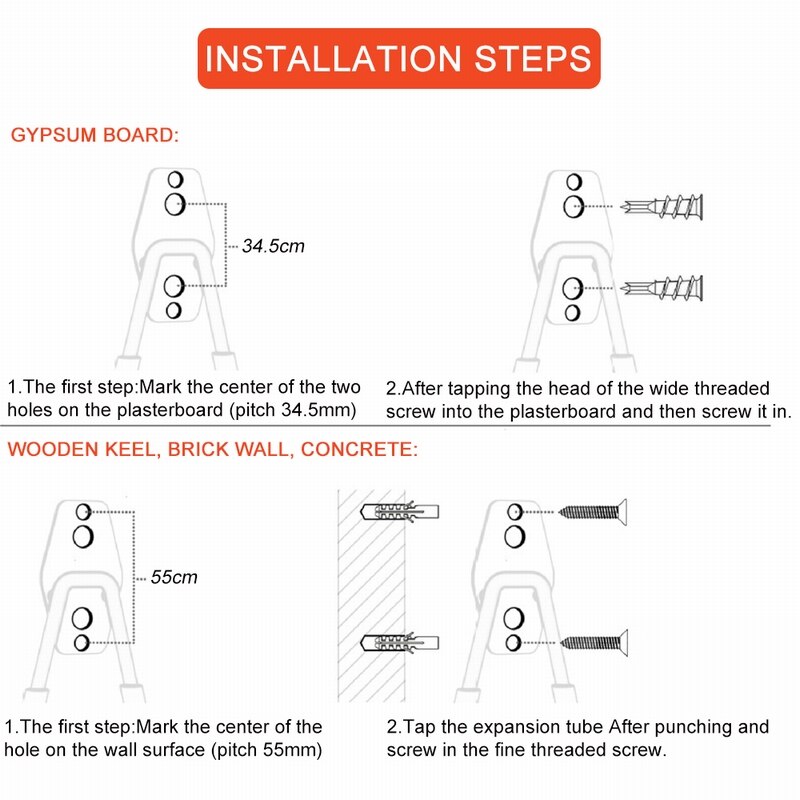 INSTALLATION STEPS

GYPSUM BOARD:

34.5cm

1.The first step:Mark the center of the two holes on the plasterboard (pitch 34.5mm)

2.After tapping the head of the wide threaded screw into the plasterboard and then screw it in.

WOODEN KEEL, BRICK WALL, CONCRETE:

55cm

1.The first step:Mark the center of the hole on the wall surface (pitch 55mm)

2.Tap the expansion tube After punching and screw in the fine threaded screw.