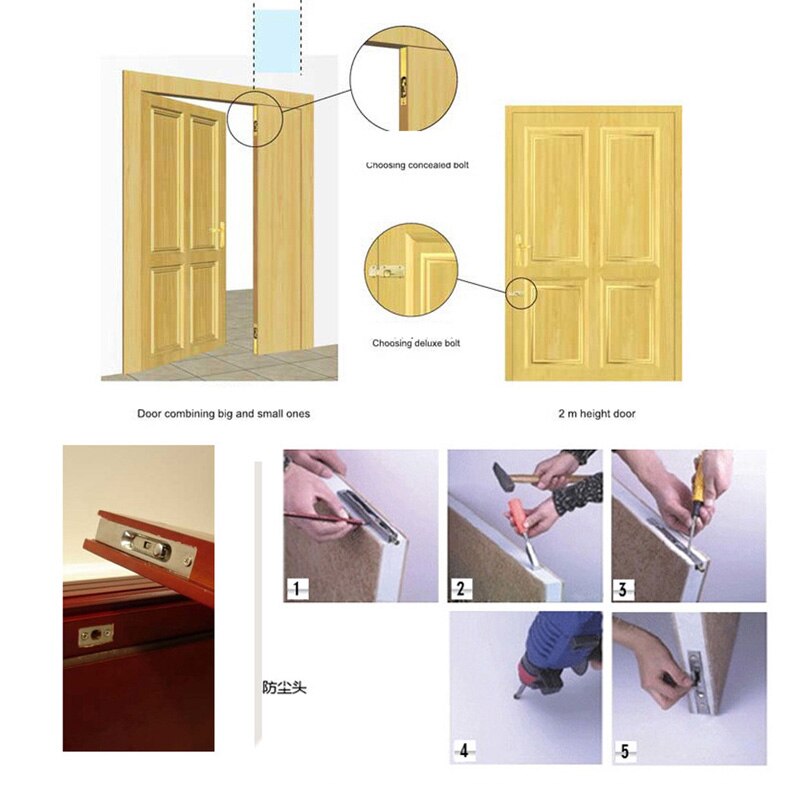 Choosing concealed bolt

Choosing deluxe bolt

Door combining big and small ones

2 m height door

防尘头

1

2

3

4

5