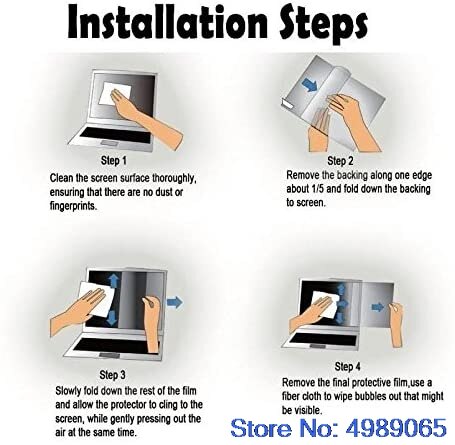 Installation Steps

Step 1
Clean the screen surface thoroughly, ensuring that there are no dust or fingerprints.

Step 2
Remove the backing along one edge about 1/5 and fold down the backing to screen.

Step 3
Slowly fold down the rest of the film and allow the protector to cling to the screen, while gently pressing out the air at the same time.

Step 4
Remove the final protective film,use a fiber cloth to wipe bubbles out that might be visible.

Store No: 4989065