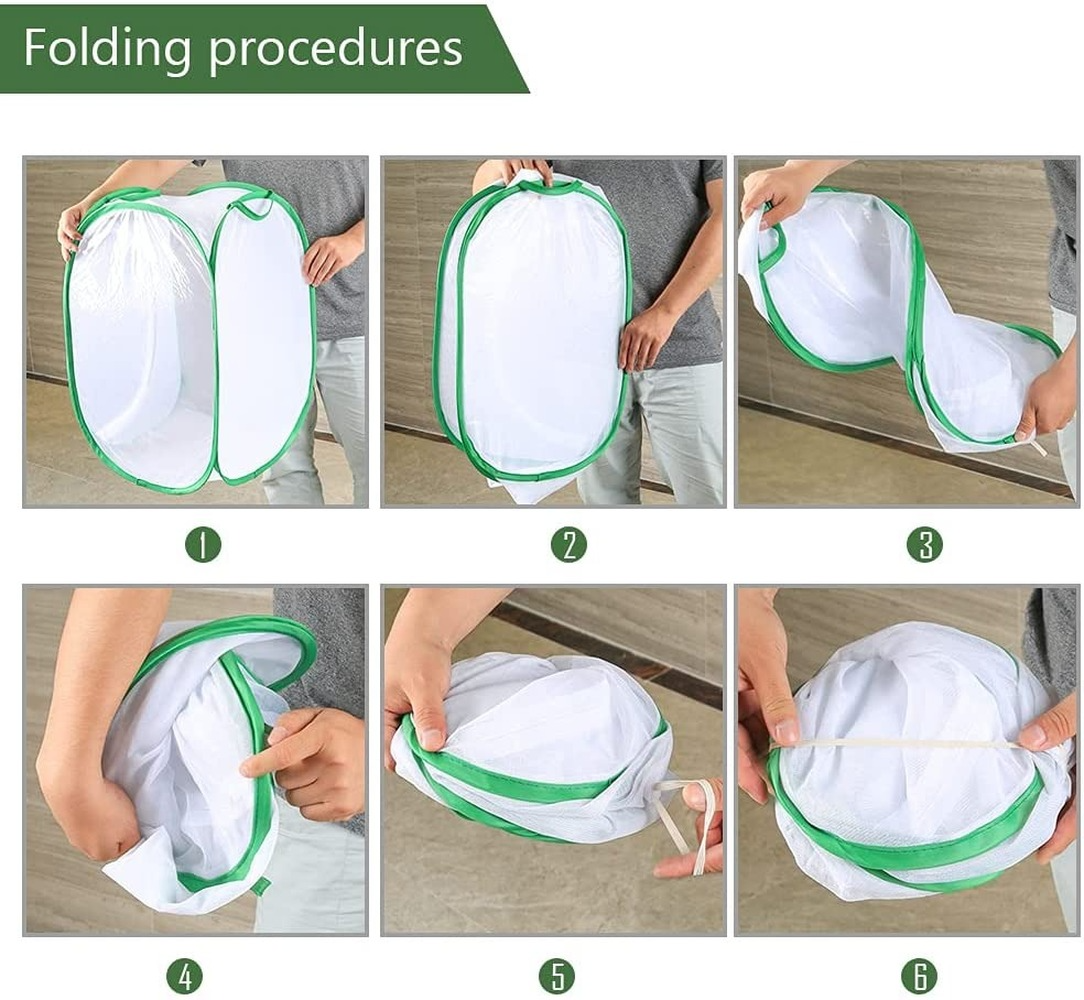 Folding procedures

1

2

3

4

5

6