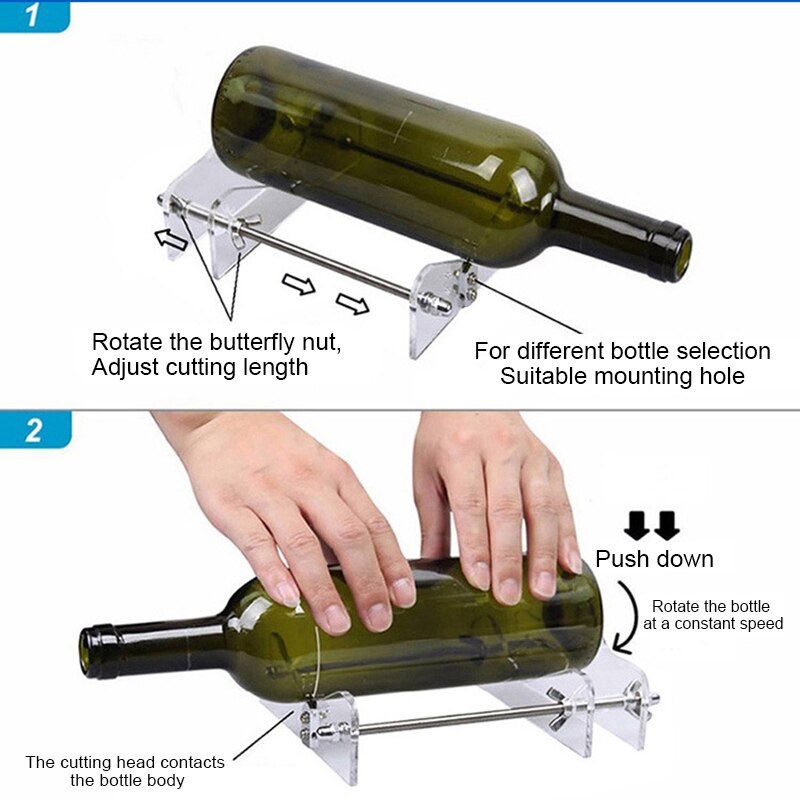 1

Rotate the butterfly nut,
Adjust cutting length

For different bottle selection
Suitable mounting hole

2

Push down

Rotate the bottle
at a constant speed

The cutting head contacts
the bottle body