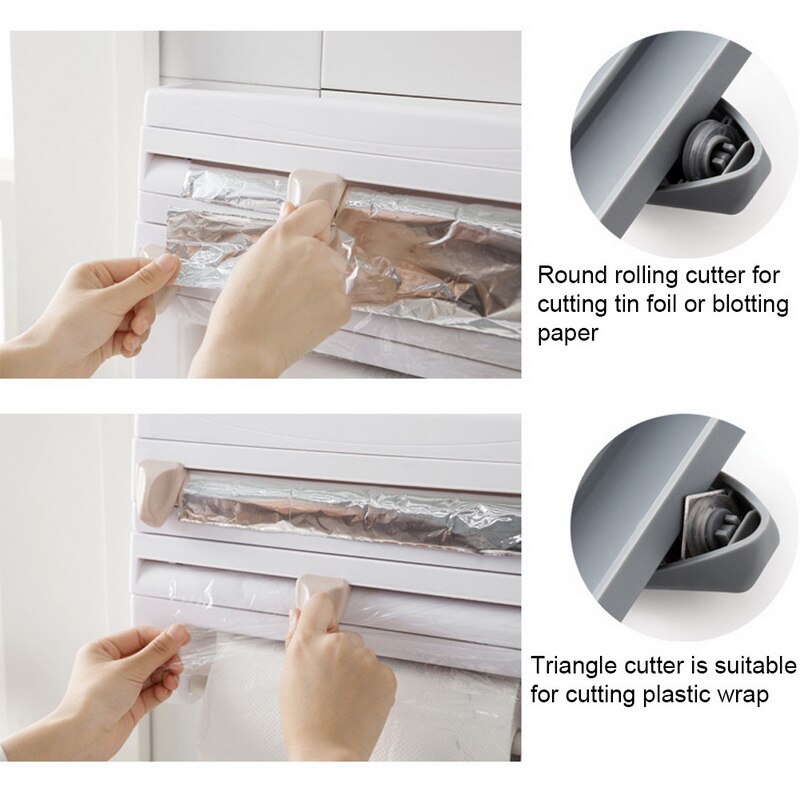 Round rolling cutter for cutting tin foil or blotting paper

Triangle cutter is suitable for cutting plastic wrap