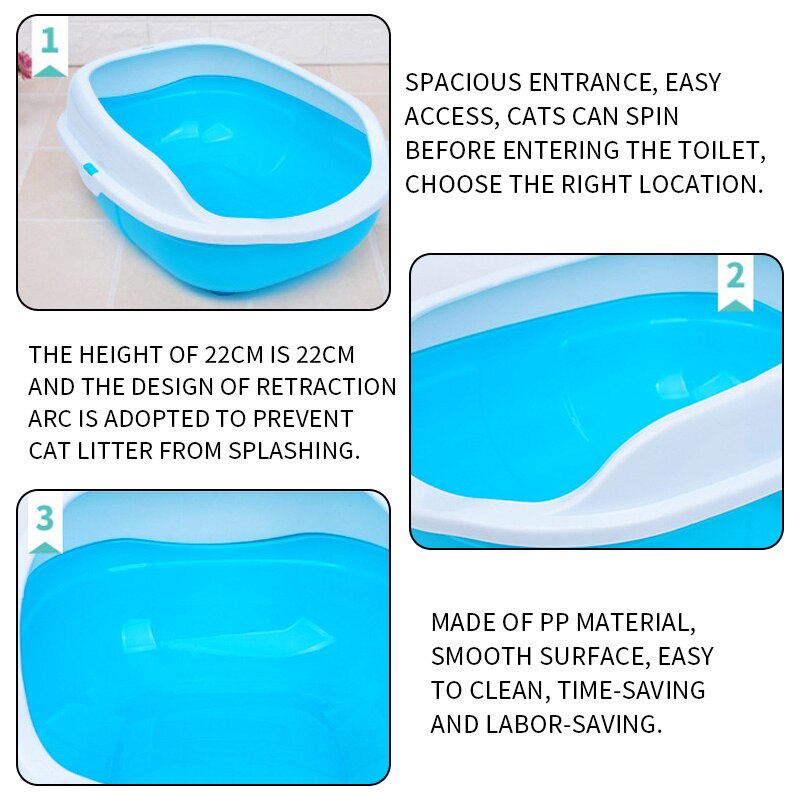 1

SPACIOUS ENTRANCE, EASY ACCESS, CATS CAN SPIN BEFORE ENTERING THE TOILET, CHOOSE THE RIGHT LOCATION.

2

THE HEIGHT OF 22CM IS 22CM AND THE DESIGN OF RETRACTION ARC IS ADOPTED TO PREVENT CAT LITTER FROM SPLASHING.

3

MADE OF PP MATERIAL, SMOOTH SURFACE, EASY TO CLEAN, TIME-SAVING AND LABOR-SAVING.