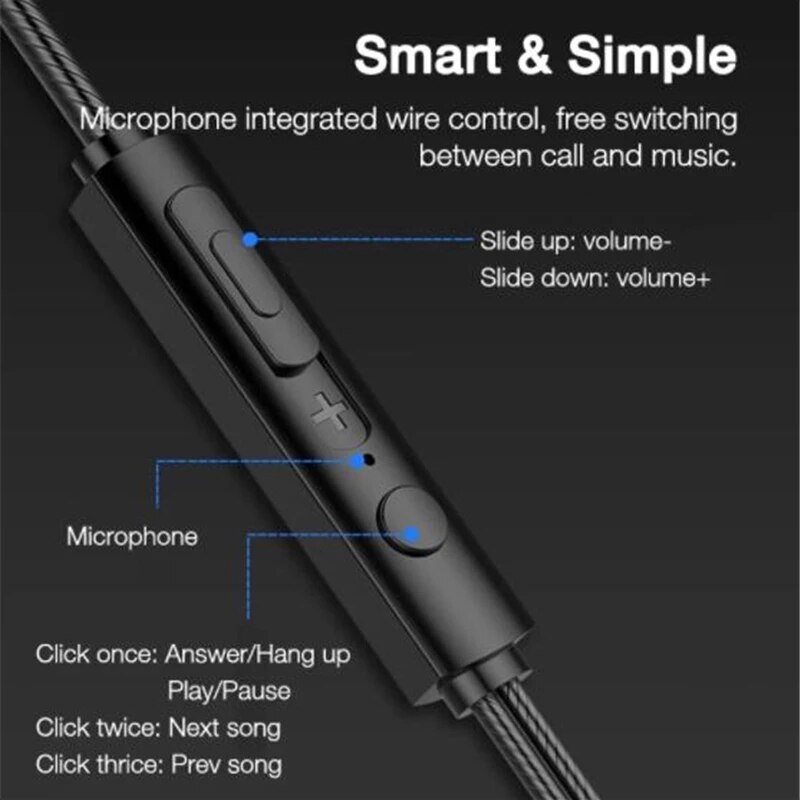 Smart & Simple

Microphone integrated wire control, free switching between call and music.

Slide up: volume-
Slide down: volume+

+

Microphone

Click once: Answer/Hang up
Play/Pause
Click twice: Next song
Click thrice: Prev song