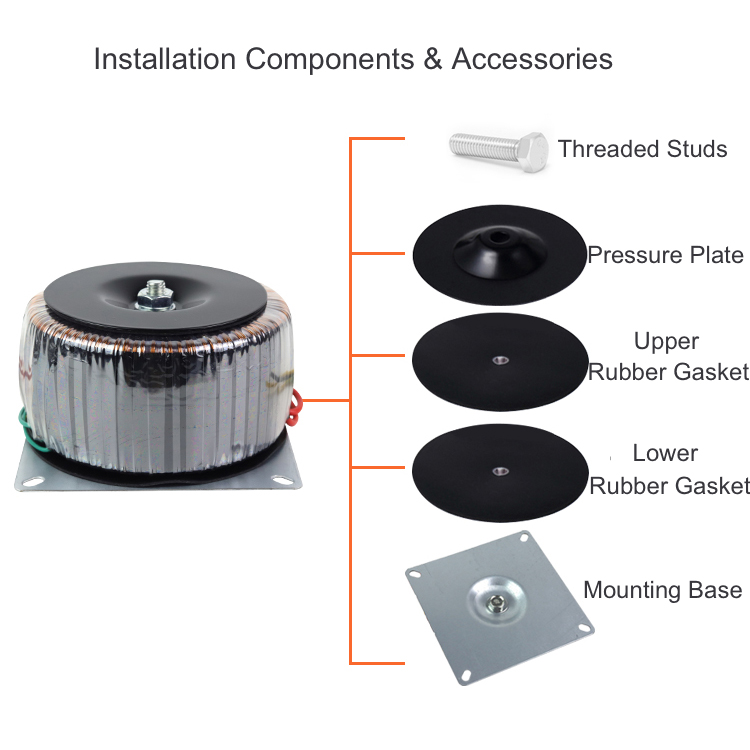 Installation Components & Accessories

Threaded Studs

Pressure Plate

Upper Rubber Gasket

Lower Rubber Gasket

Mounting Base