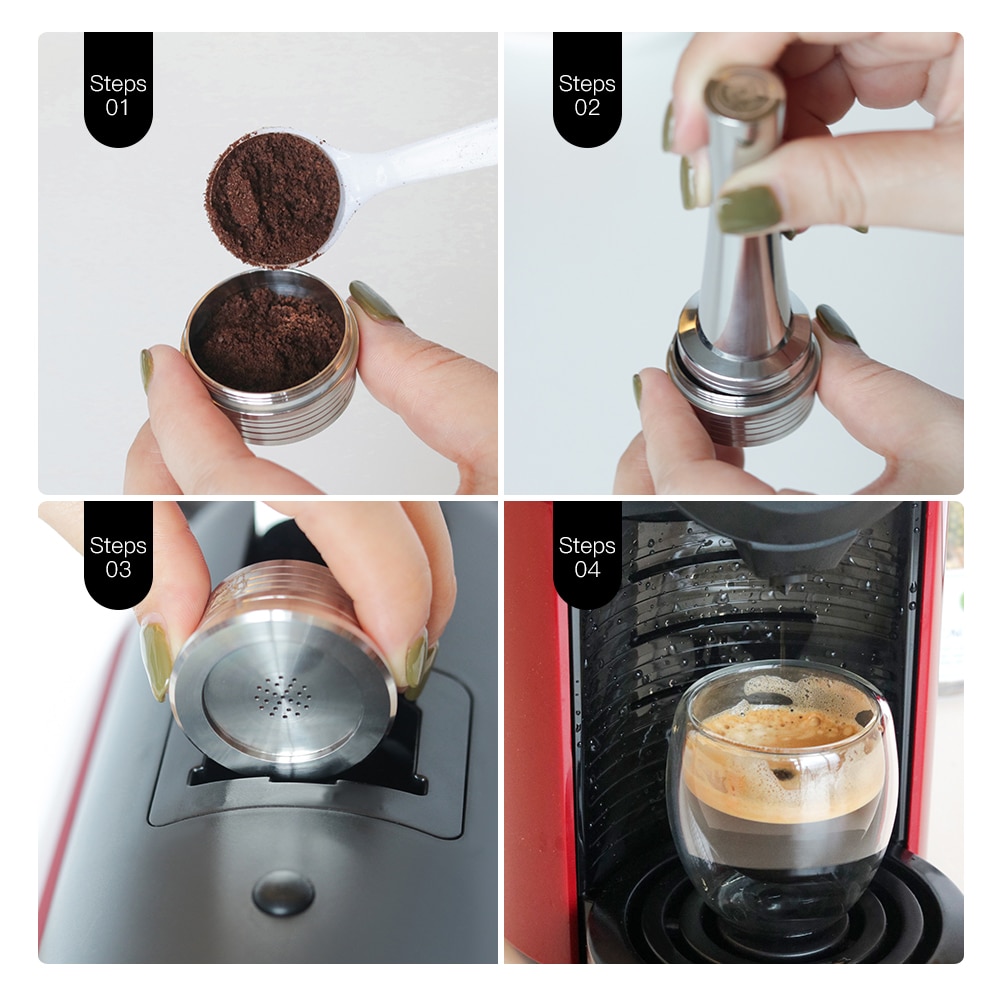 Steps
01

Steps
02

Steps
03

Steps
04