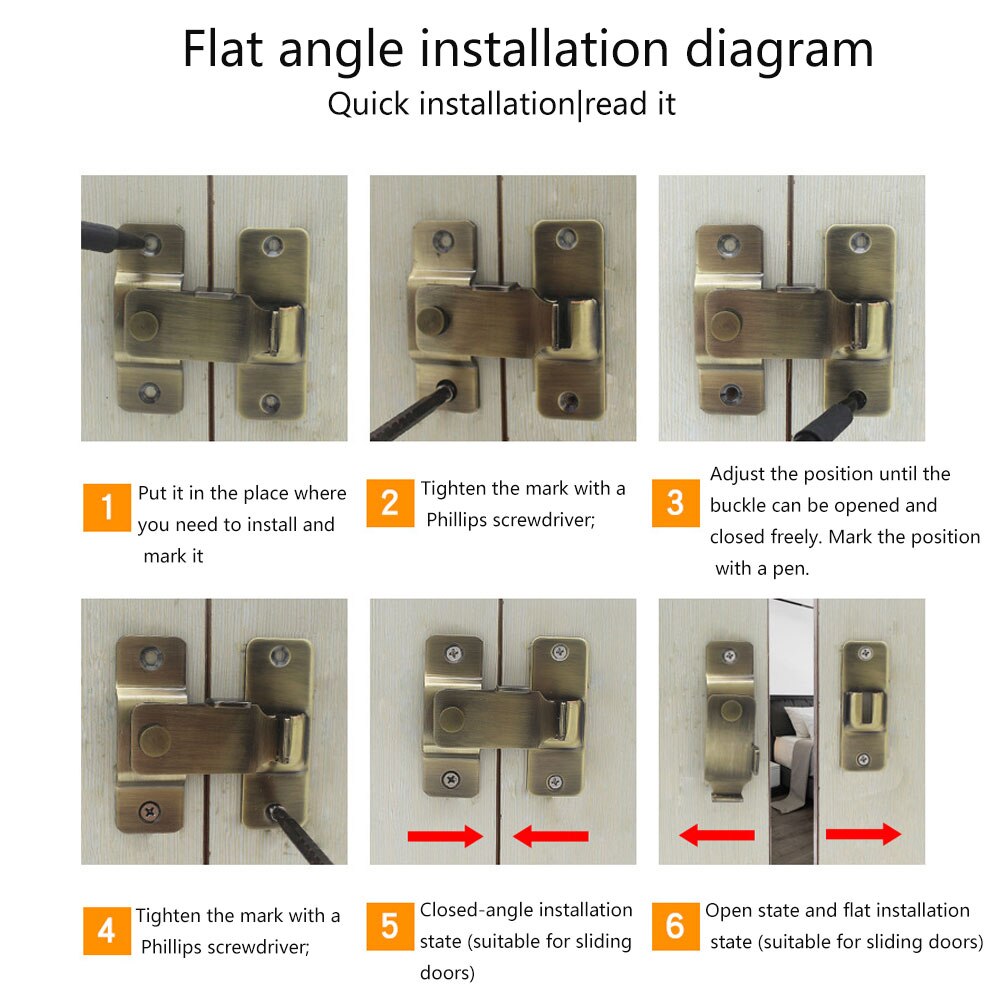 Flat angle installation diagram
Quick installation|read it

1 Put it in the place where you need to install and mark it

2 Tighten the mark with a Phillips screwdriver;

3 Adjust the position until the buckle can be opened and closed freely. Mark the position with a pen.

4 Tighten the mark with a Phillips screwdriver;

5 Closed-angle installation state (suitable for sliding doors)

6 Open state and flat installation state (suitable for sliding doors)