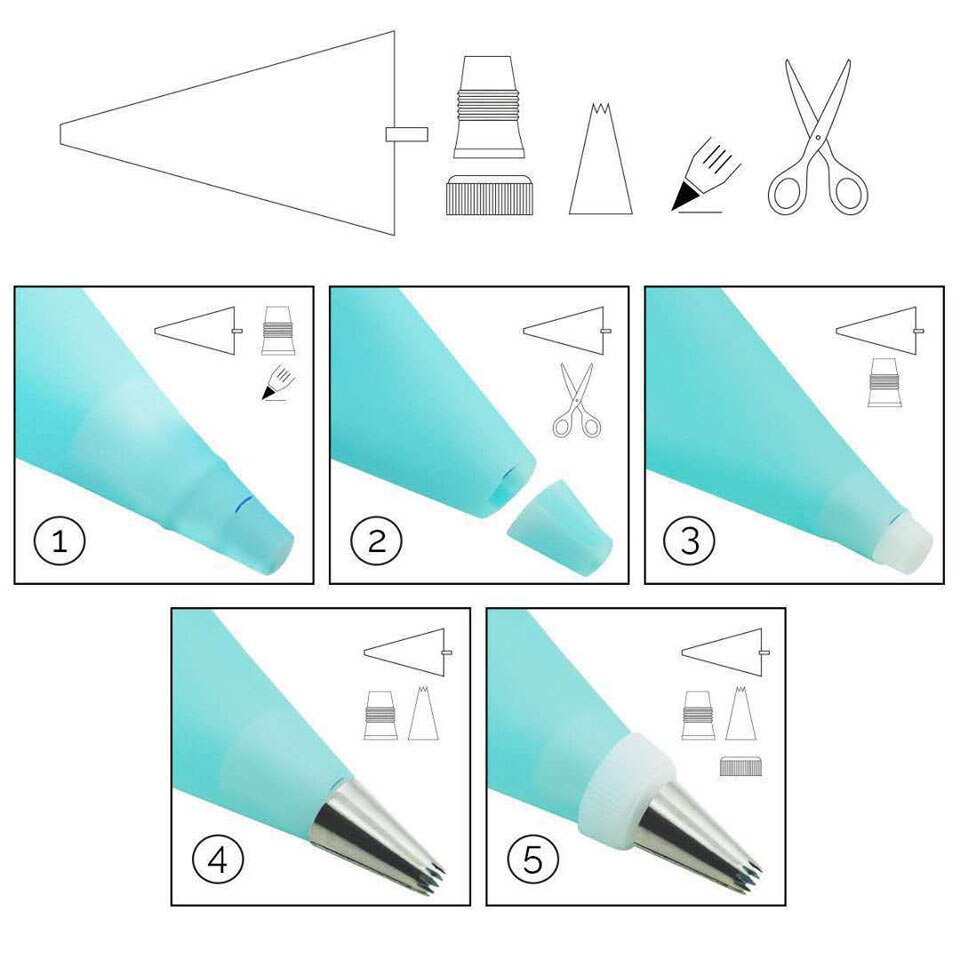 1

2

3

4

5