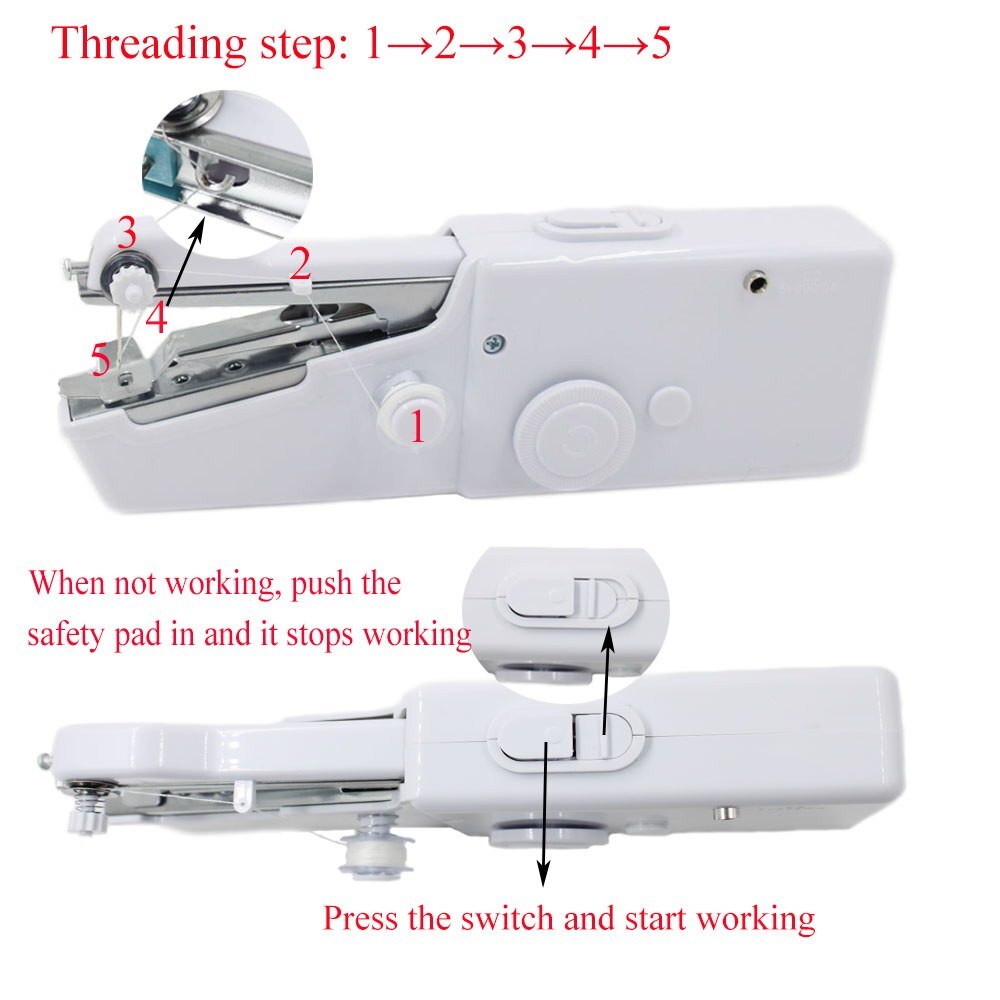 Threading step: 1→2→3→4→5

3

2

4

5

1

When not working, push the safety pad in and it stops working

Press the switch and start working