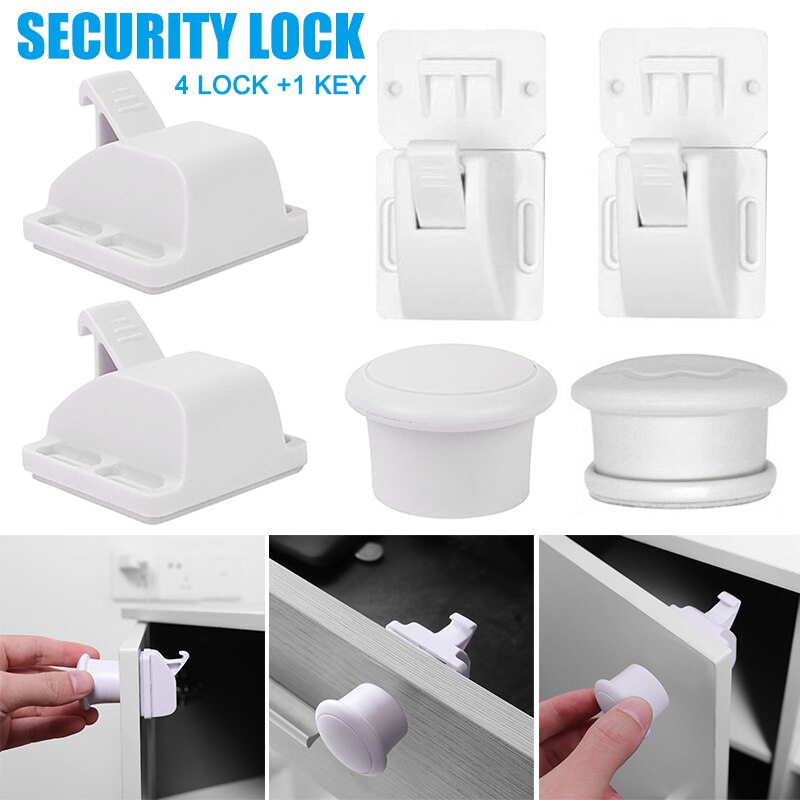 SECURITY LOCK
4 LOCK +1 KEY