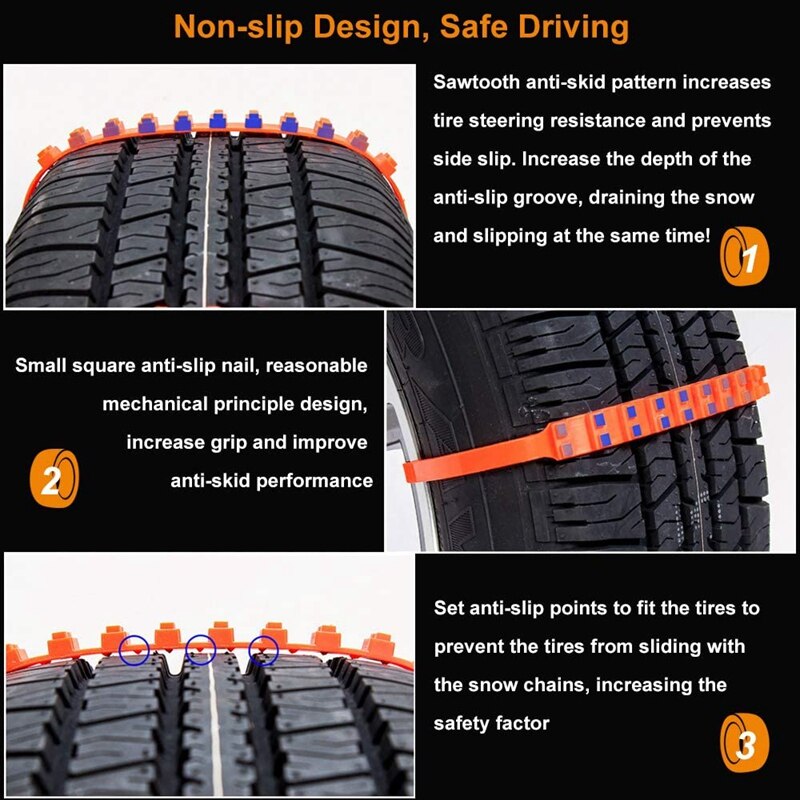 Non-slip Design, Safe Driving

Sawtooth anti-skid pattern increases tire steering resistance and prevents side slip. Increase the depth of the anti-slip groove, draining the snow and slipping at the same time!

1

Small square anti-slip nail, reasonable mechanical principle design, increase grip and improve anti-skid performance

2

Set anti-slip points to fit the tires to prevent the tires from sliding with the snow chains, increasing the safety factor

3