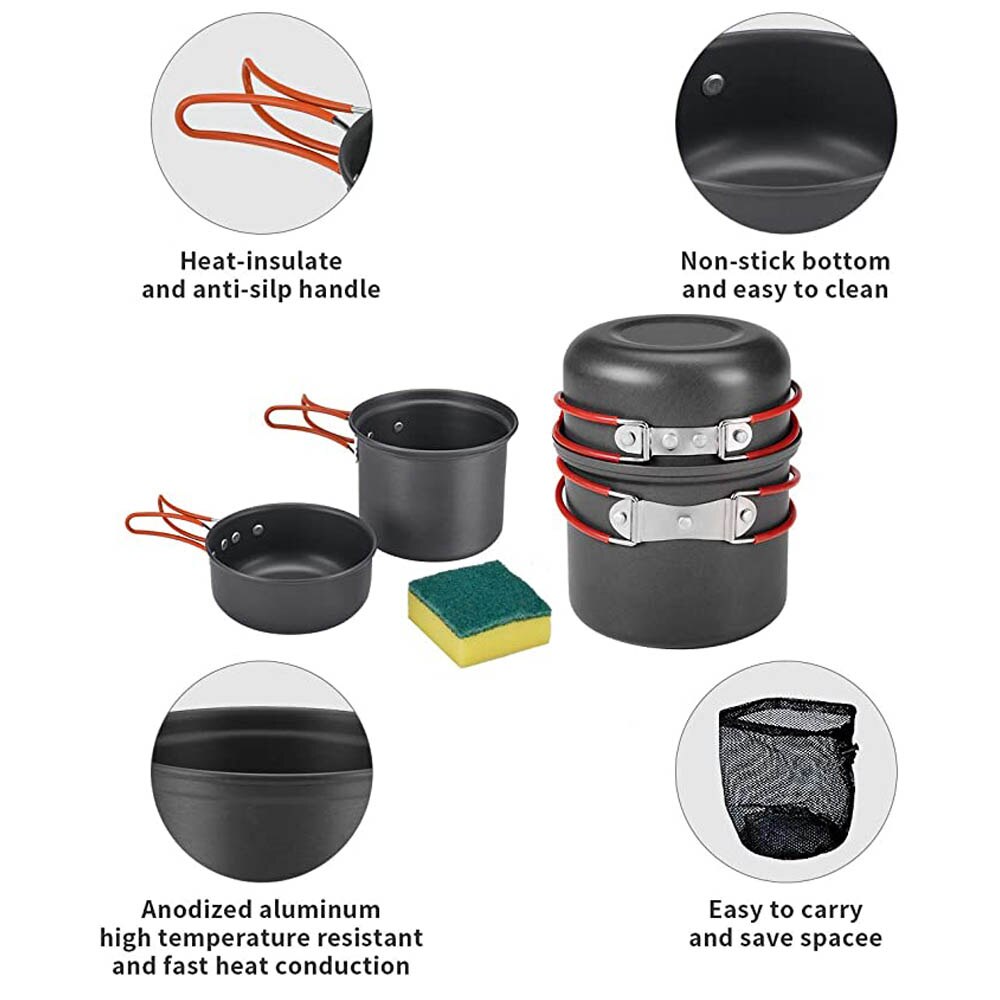 Heat-insulate
and anti-silp handle

Non-stick bottom
and easy to clean

Anodized aluminum
high temperature resistant
and fast heat conduction

Easy to carry
and save spacee