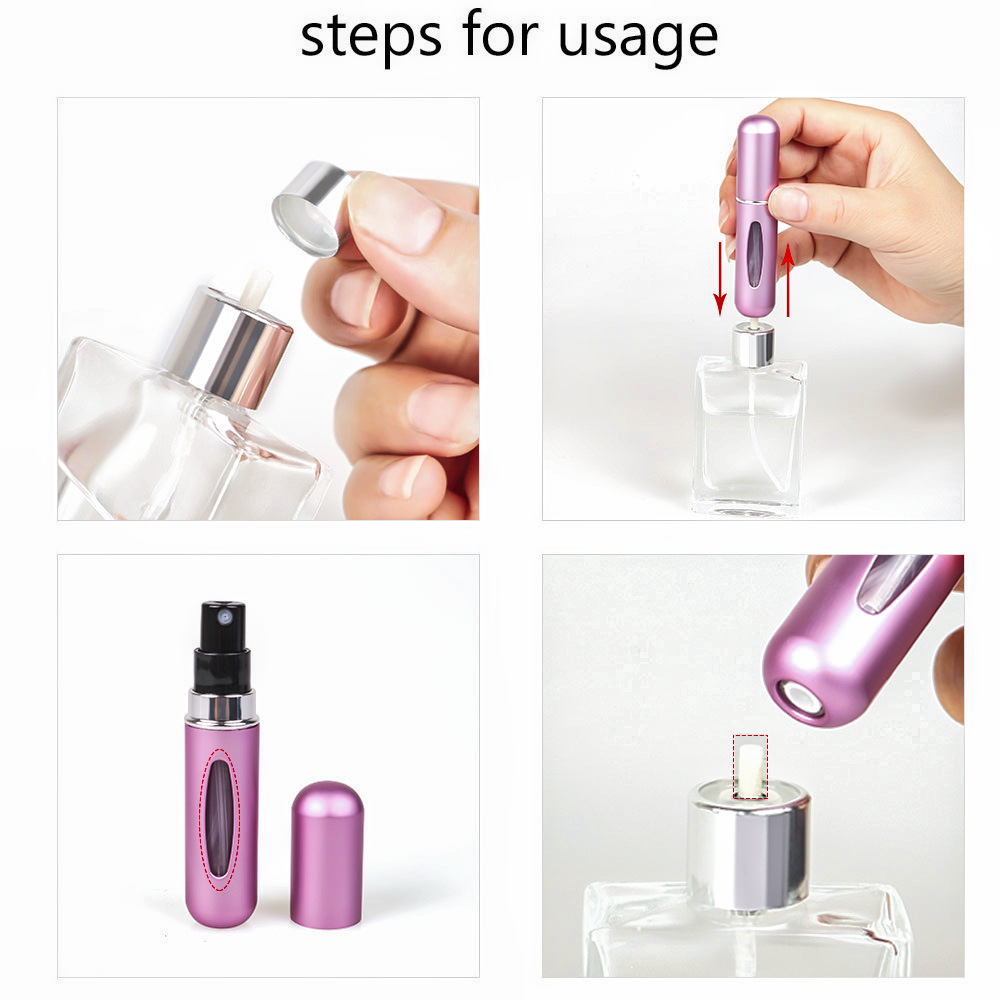 steps for usage