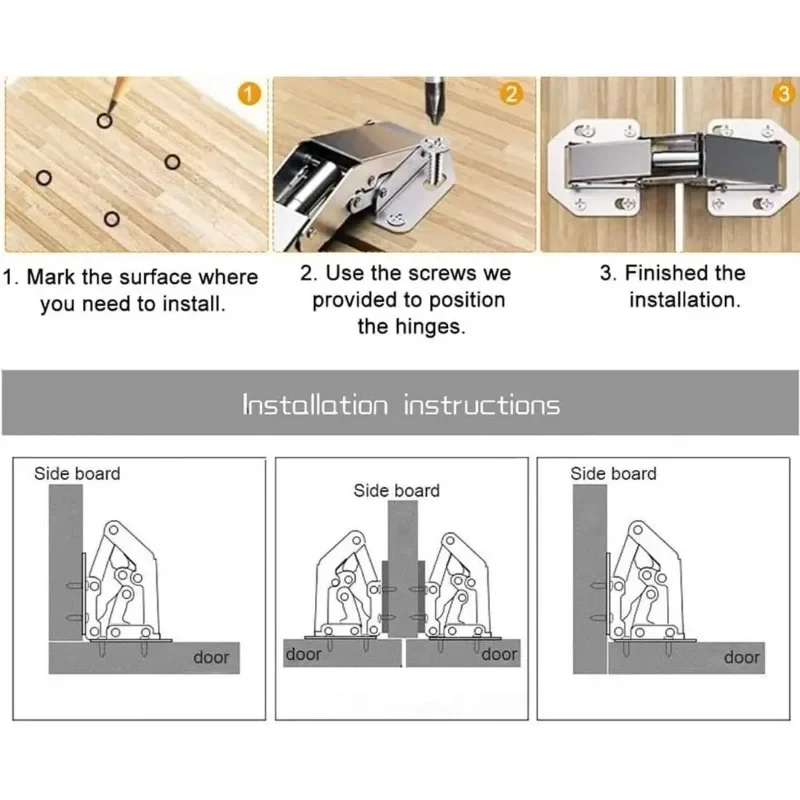 1

2

3

1. Mark the surface where you need to install.

2. Use the screws we provided to position the hinges.

3. Finished the installation.

Installation instructions

Side board

door

Side board

door

door

Side board

door