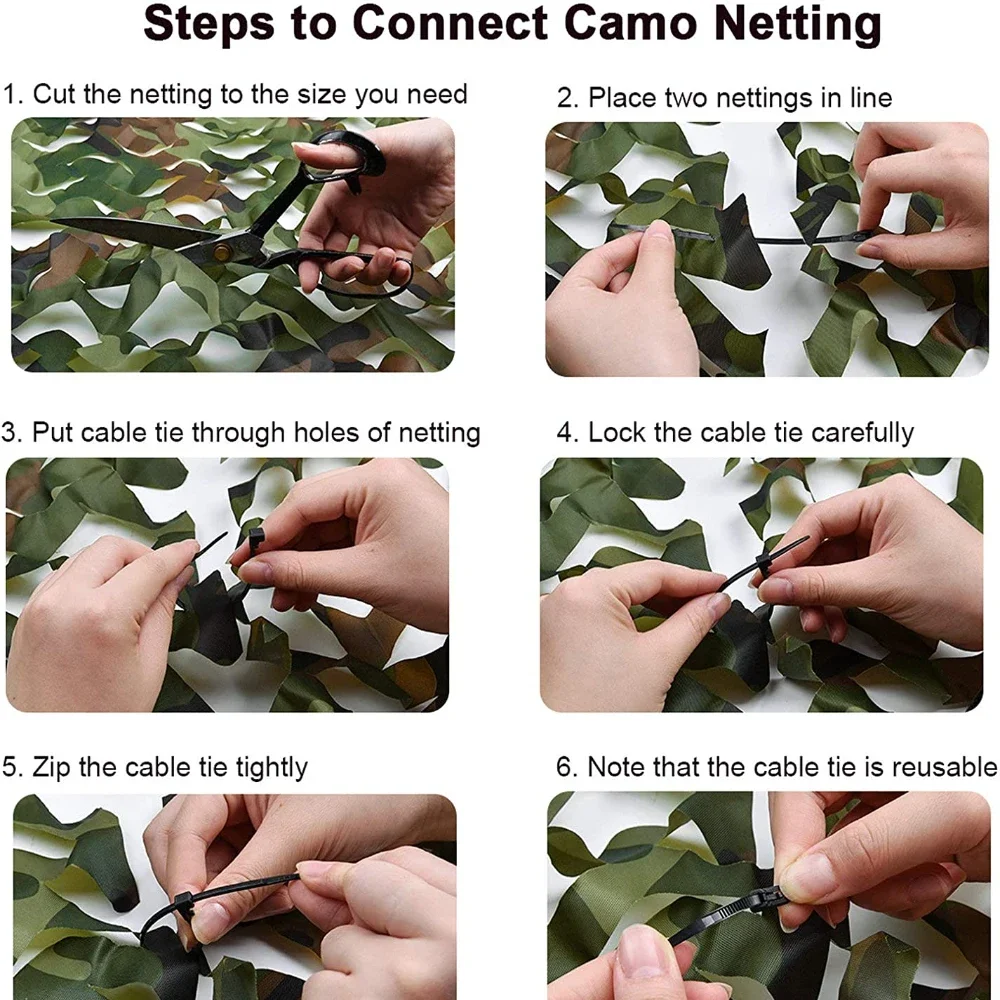 Steps to Connect Camo Netting

1. Cut the netting to the size you need

2. Place two nettings in line

3. Put cable tie through holes of netting

4. Lock the cable tie carefully

5. Zip the cable tie tightly

6. Note that the cable tie is reusable