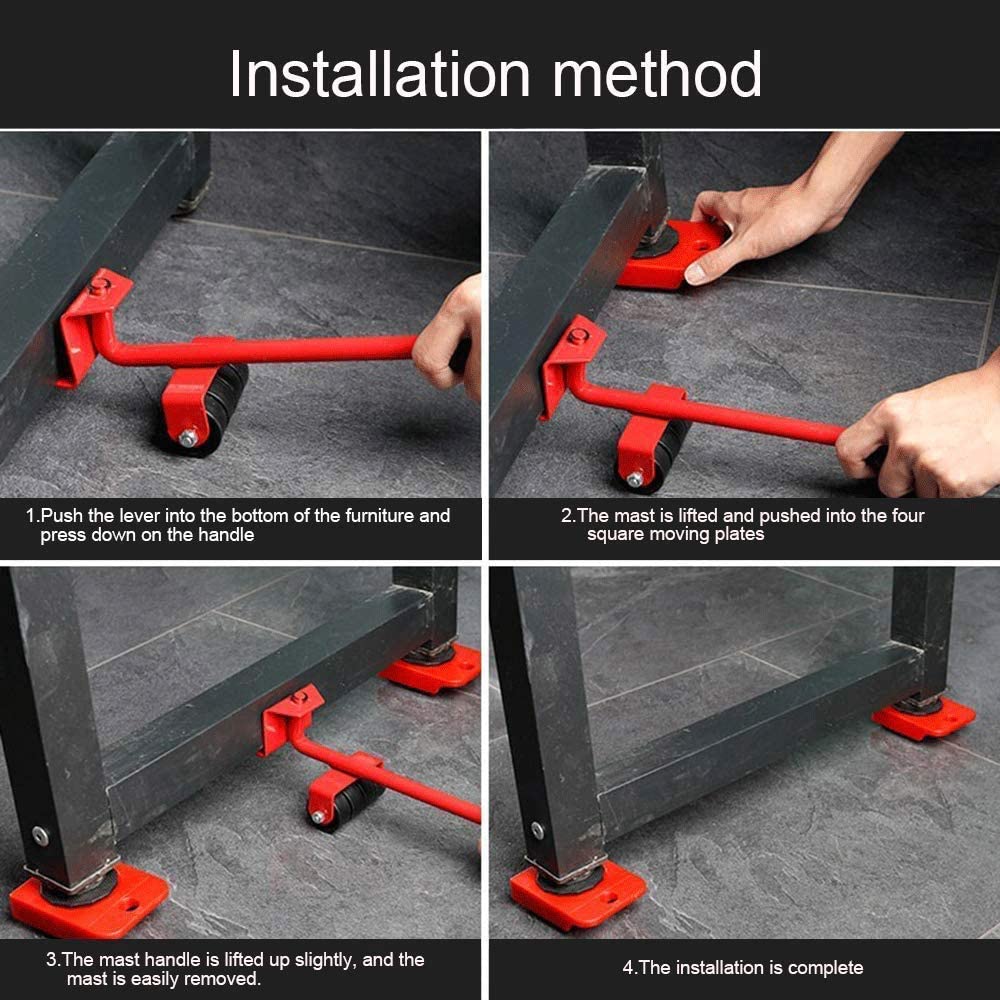 Installation method

1.Push the lever into the bottom of the furniture and press down on the handle

2.The mast is lifted and pushed into the four square moving plates

3.The mast handle is lifted up slightly, and the mast is easily removed.

4.The installation is complete