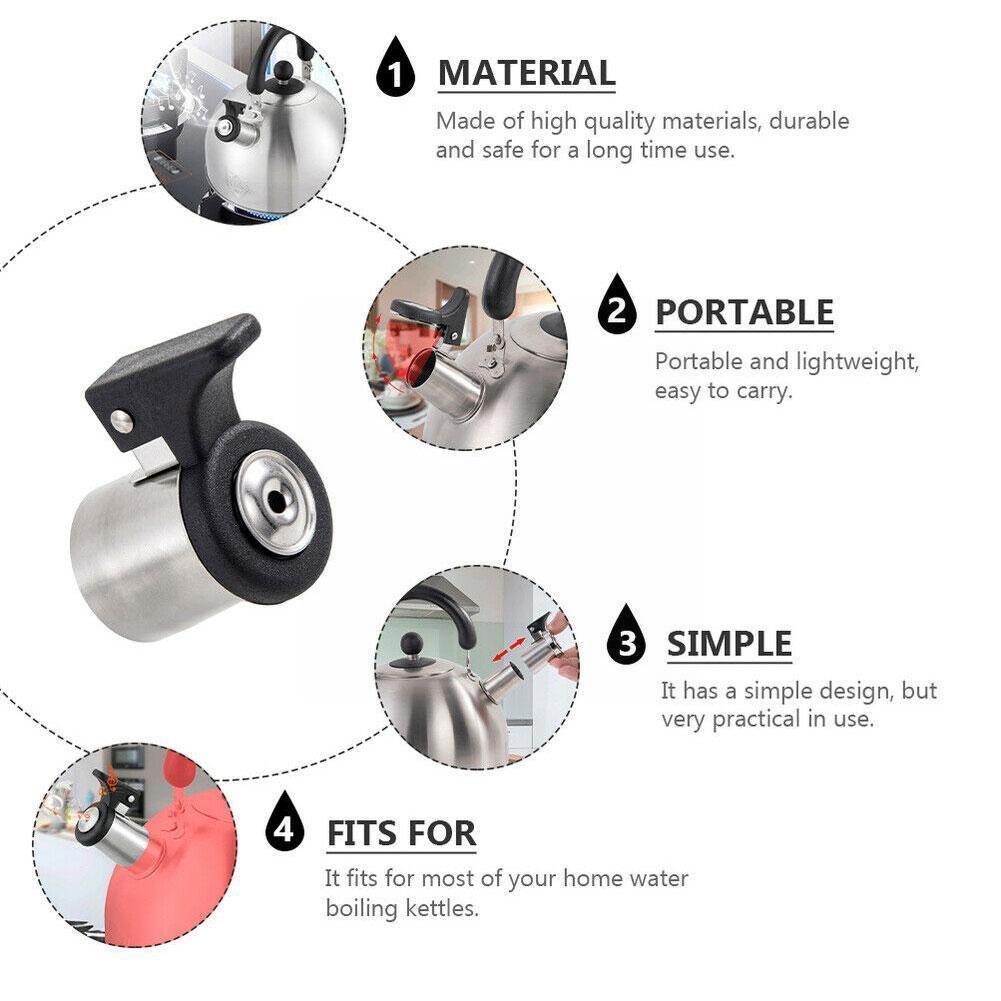 1 MATERIAL

Made of high quality materials, durable and safe for a long time use.

2 PORTABLE

Portable and lightweight, easy to carry.

3 SIMPLE

It has a simple design, but very practical in use.

4 FITS FOR

It fits for most of your home water boiling kettles.