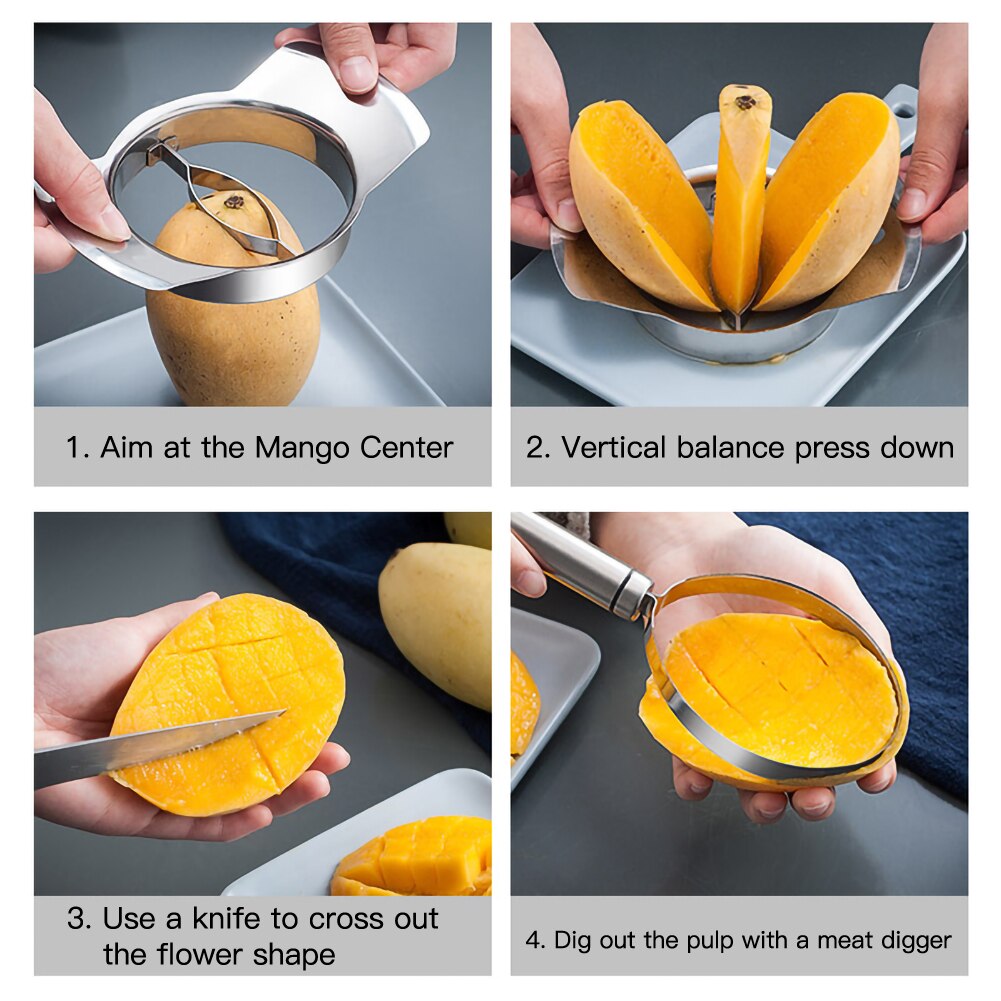 1. Aim at the Mango Center

2. Vertical balance press down

3. Use a knife to cross out the flower shape

4. Dig out the pulp with a meat digger