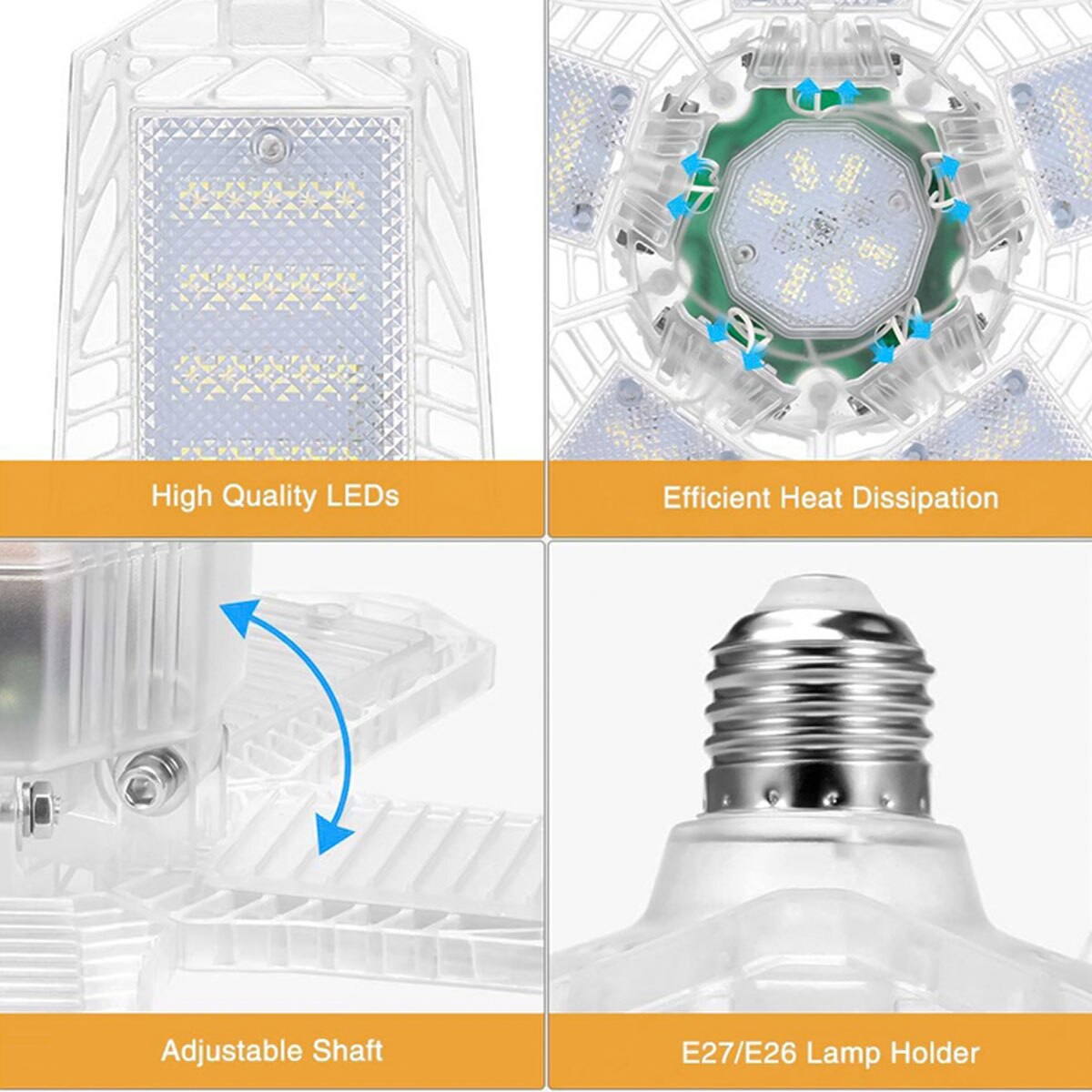 High Quality LEDs

Efficient Heat Dissipation

Adjustable Shaft

E27/E26 Lamp Holder