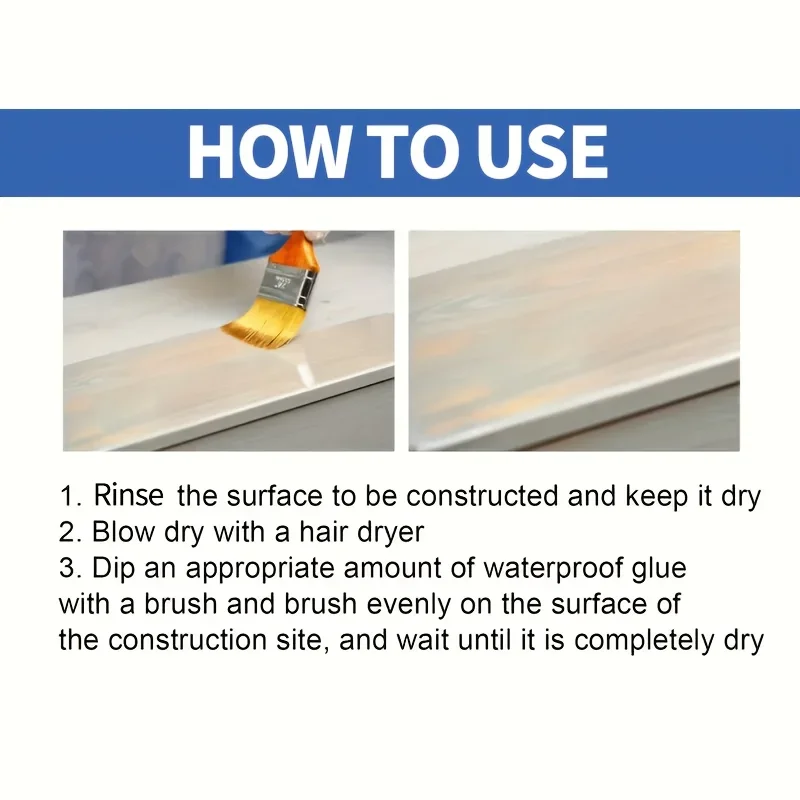 HOW TO USE

1. Rinse the surface to be constructed and keep it dry
2. Blow dry with a hair dryer
3. Dip an appropriate amount of waterproof glue with a brush and brush evenly on the surface of the construction site, and wait until it is completely dry