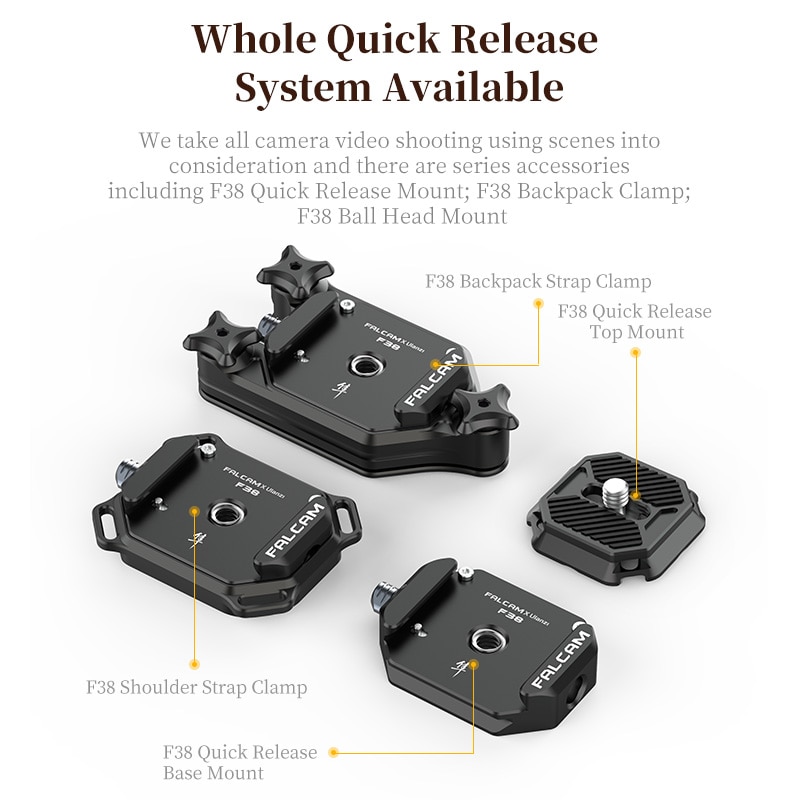 Whole Quick Release System Available

We take all camera video shooting using scenes into consideration and there are series accessories including F38 Quick Release Mount; F38 Backpack Clamp; F38 Ball Head Mount

F38 Backpack Strap Clamp

F38 Quick Release Top Mount

FALCAM X Ulanzi F38

FALCAM

FALCAM X Ulanzi F38

FALCAM

FALCAM X Ulanzi F38

FALCAM

F38 Shoulder Strap Clamp

F38 Quick Release Base Mount