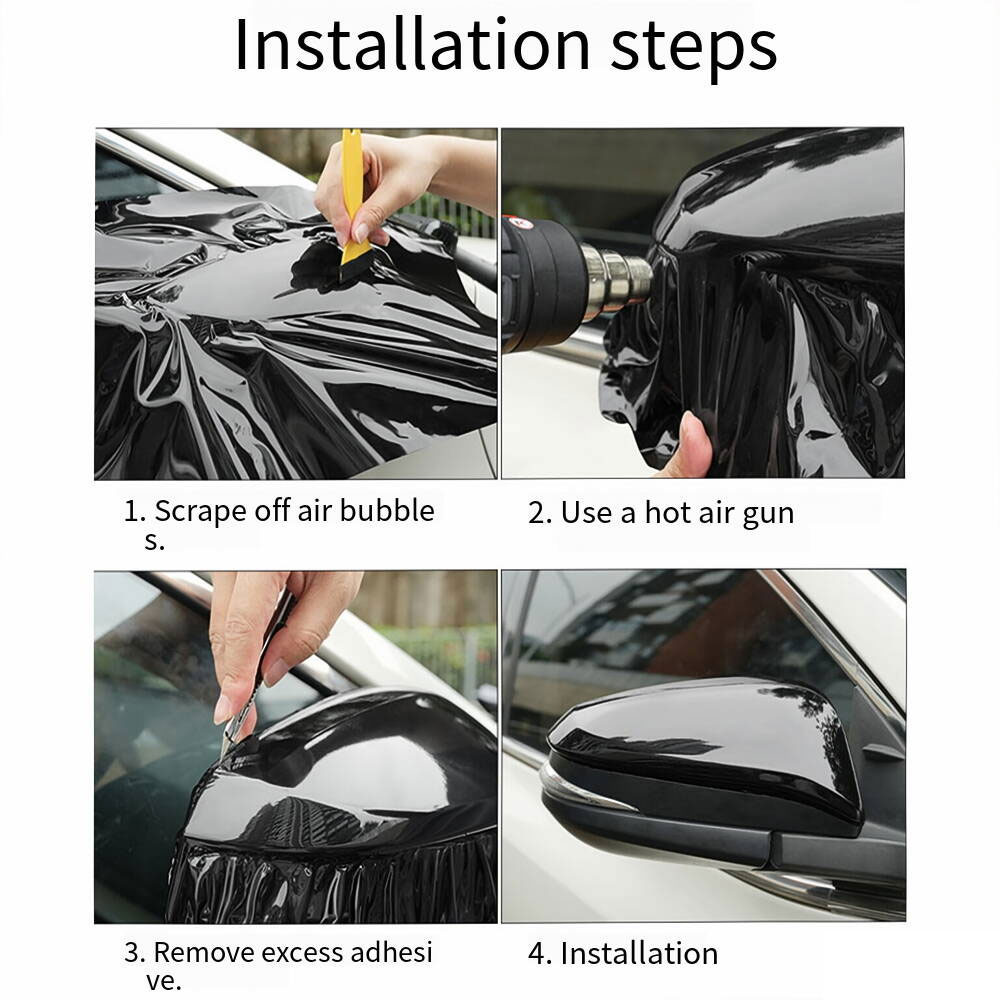 Installation steps

1. Scrape off air bubble s.

2. Use a hot air gun

3. Remove excess adhesi ve.

4. Installation