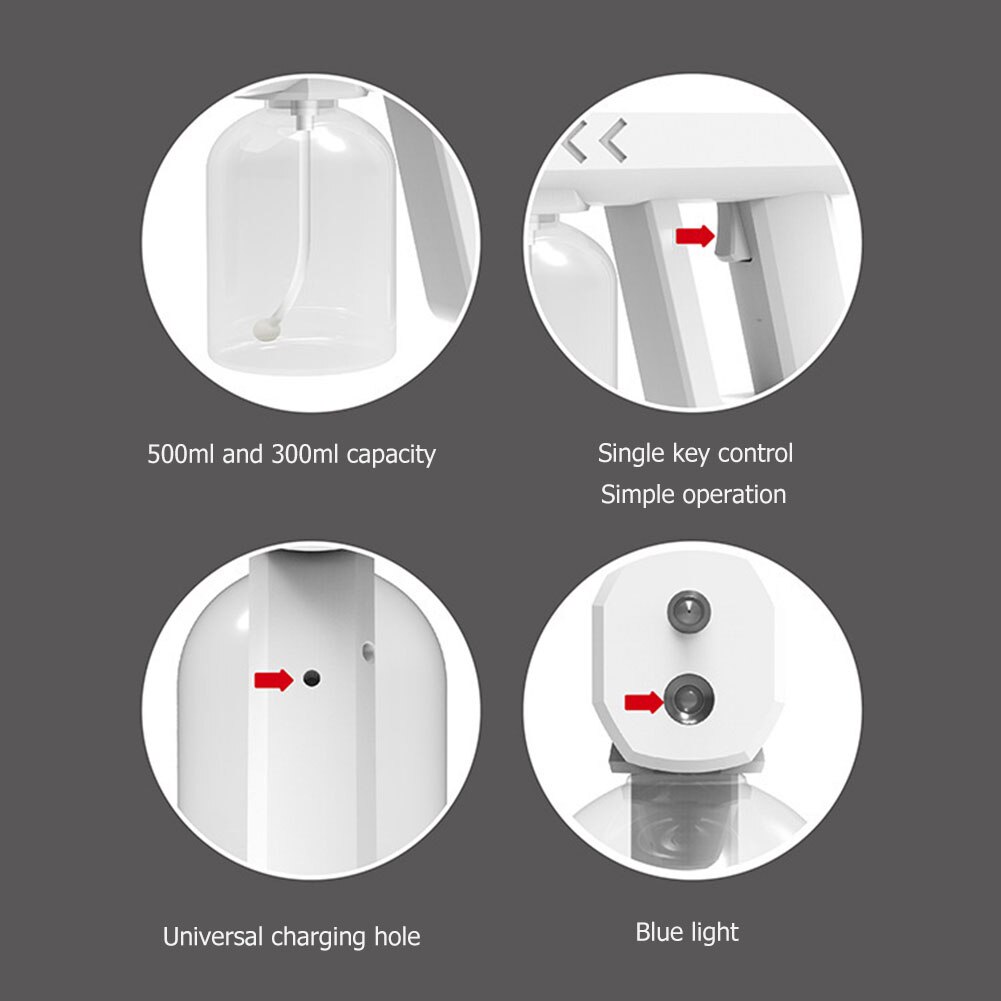 500ml and 300ml capacity

Single key control
Simple operation

Universal charging hole

Blue light